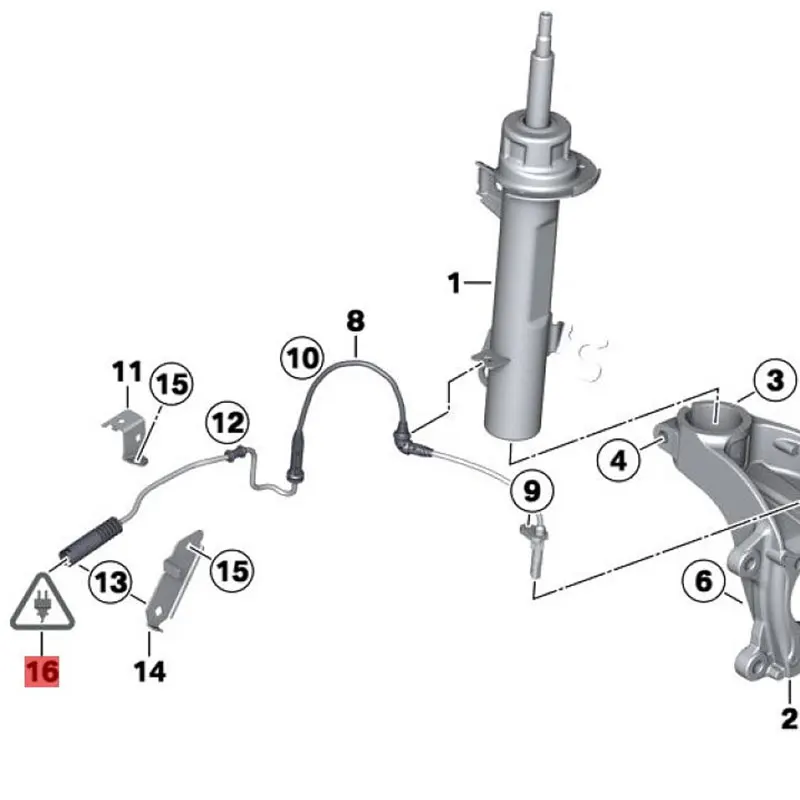 1
8
10
11
15
12
3
4
9
13
15
6
16
14
2