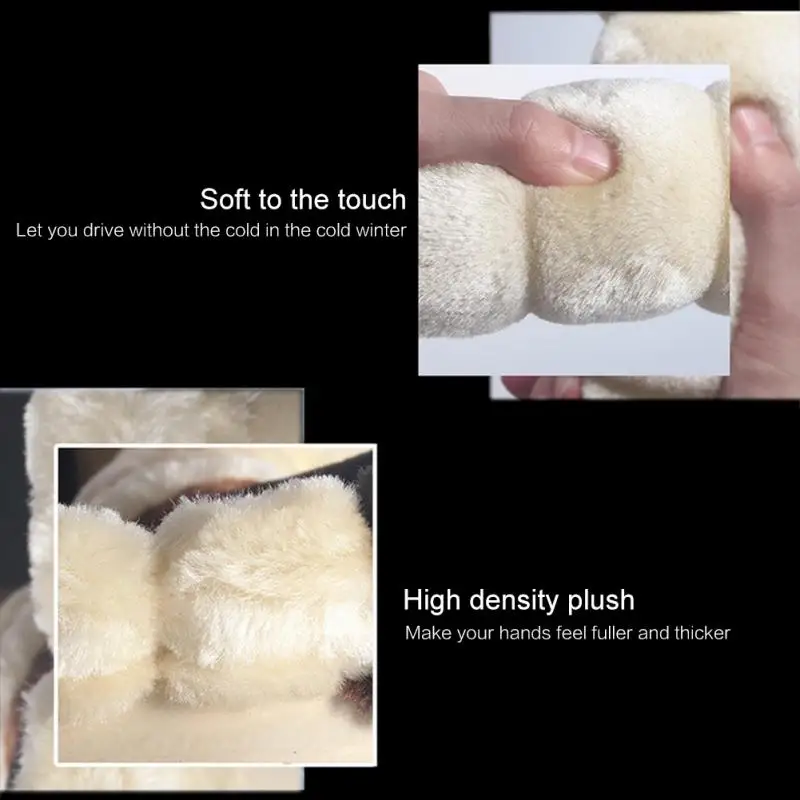 Soft to the touch
Let you drive without the cold in the cold winter

High density plush
Make your hands feel fuller and thicker