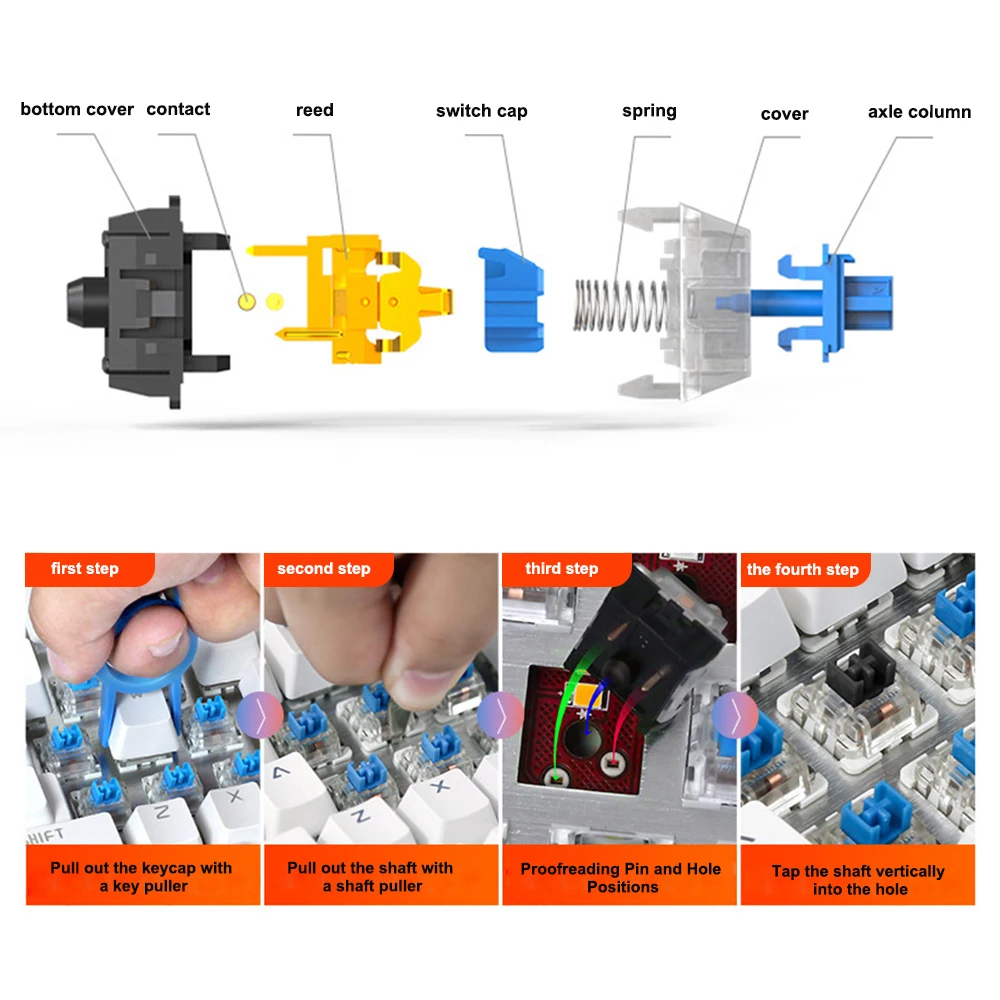 bottom cover contact reed switch cap spring cover axle column

first step

Pull out the keycap with a key puller

second step

Pull out the shaft with a shaft puller

third step

Proofreading Pin and Hole Positions

the fourth step

Tap the shaft vertically into the hole