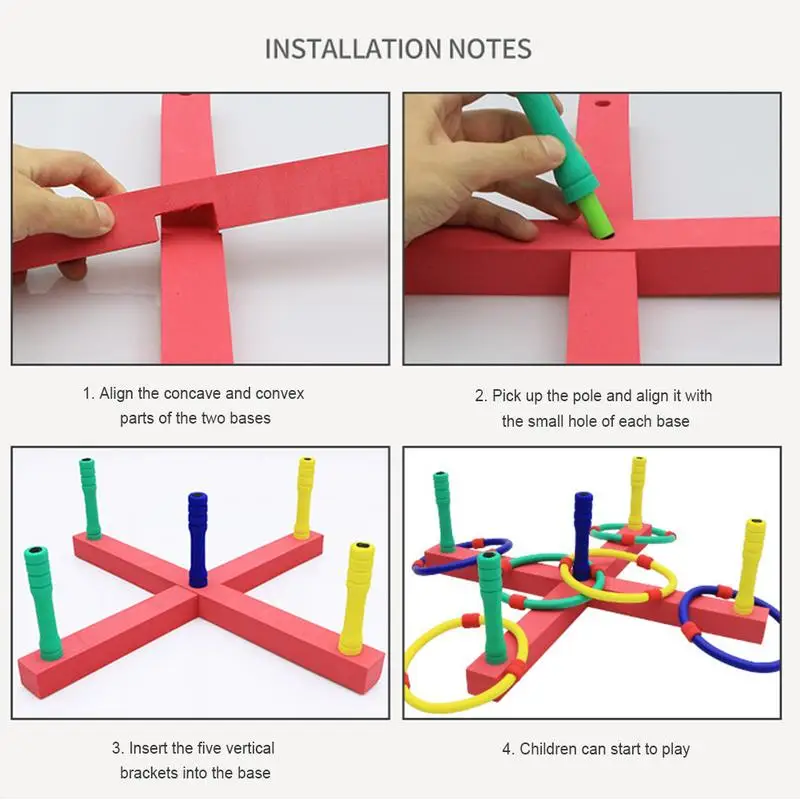 INSTALLATION NOTES

1. Align the concave and convex parts of the two bases

2. Pick up the pole and align it with the small hole of each base

3. Insert the five vertical brackets into the base

4. Children can start to play