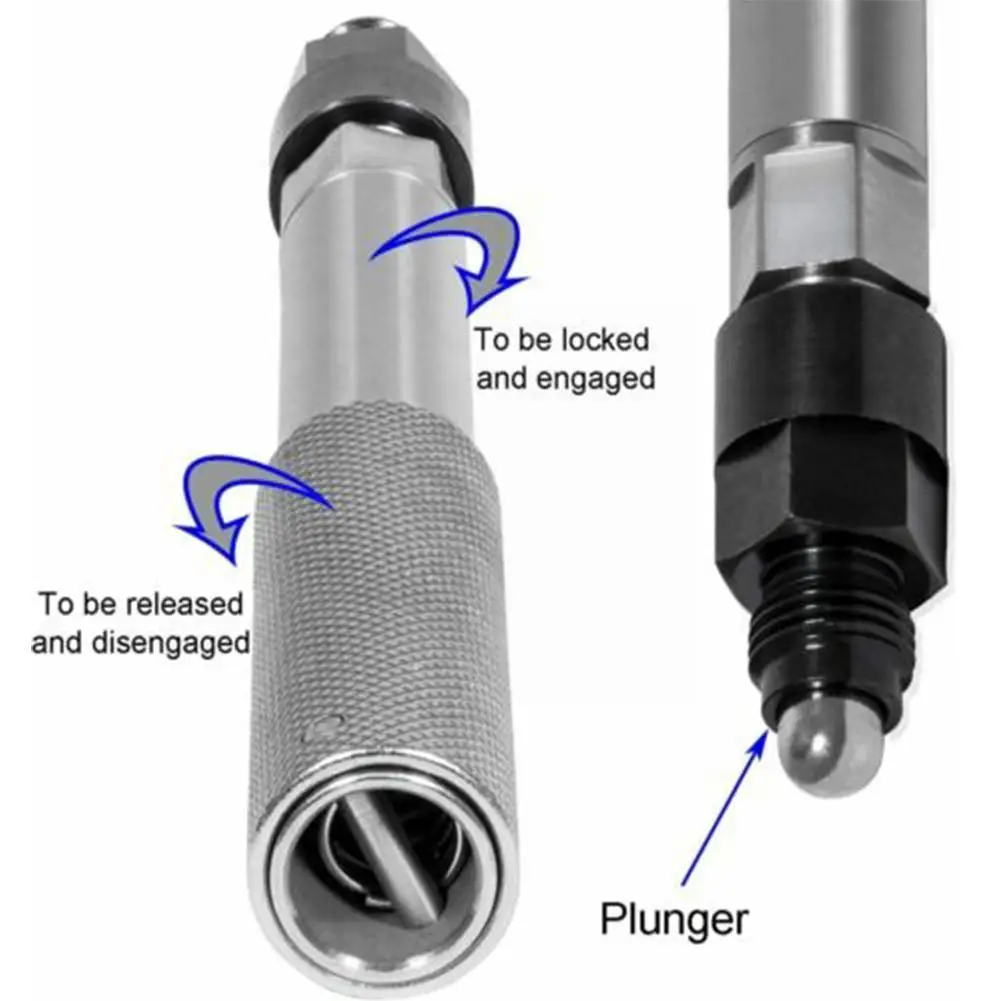 To be locked and engaged

To be released and disengaged

Plunger