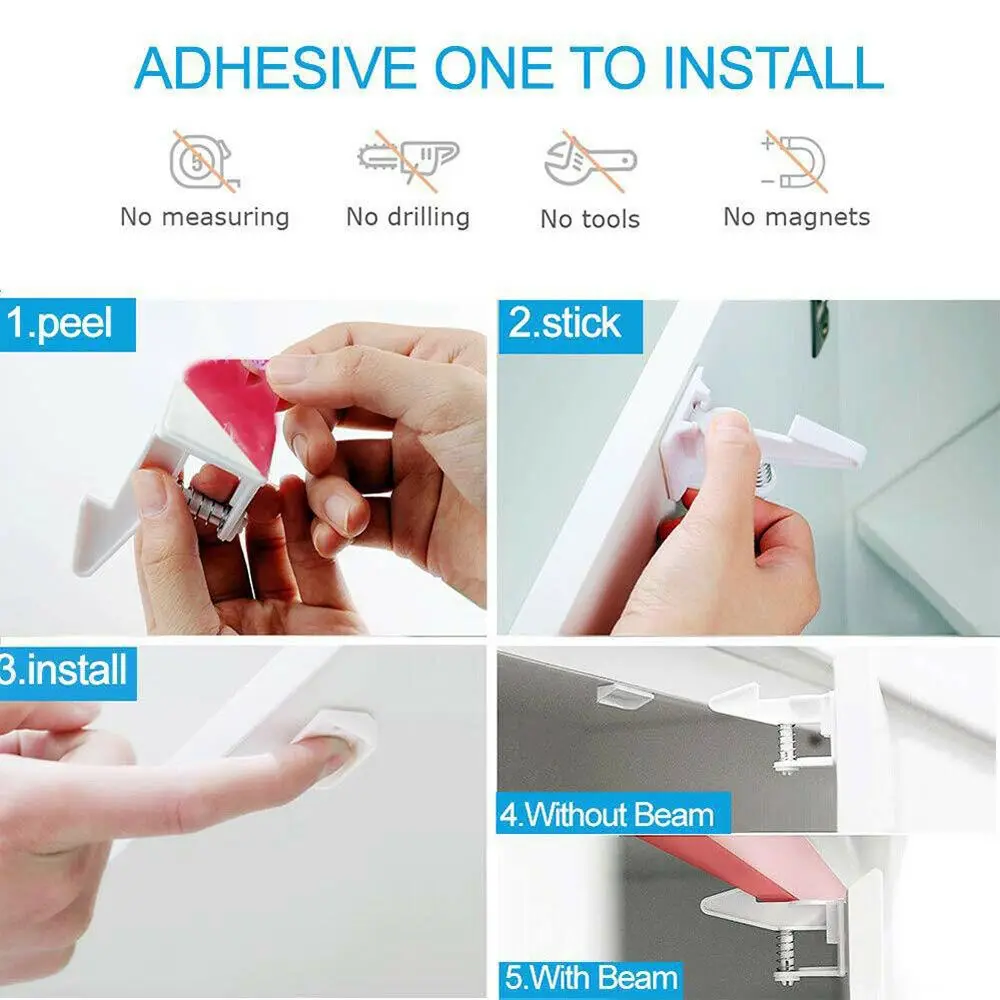 ADHESIVE ONE TO INSTALL

No measuring

No drilling

No tools

No magnets

1.peel

2.stick

3.install

4.Without Beam

5.With Beam