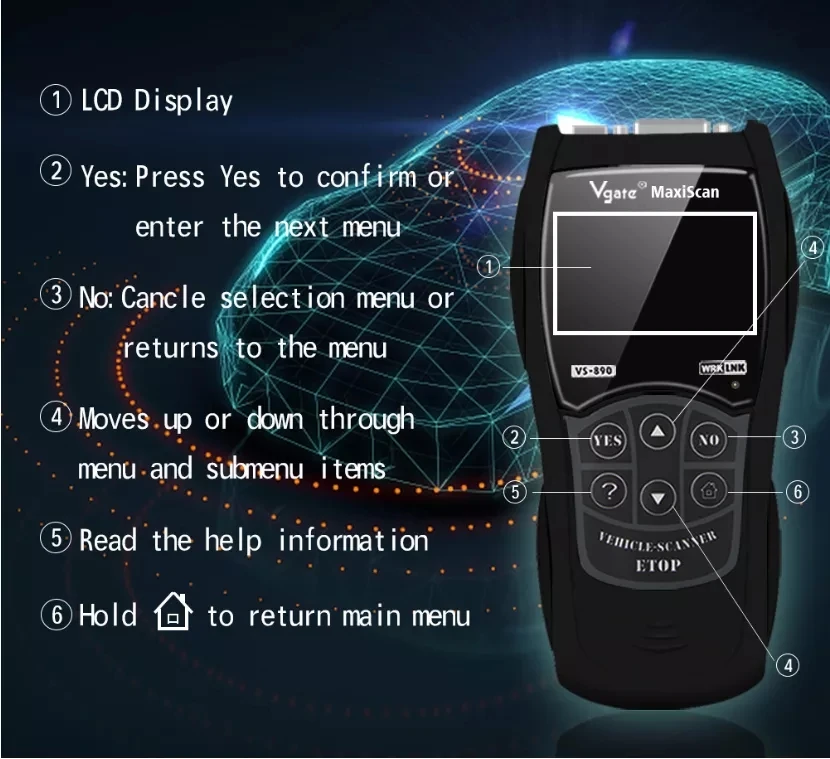 ① LCD Display

② Yes: Press Yes to confirm or enter the next menu

③ No: Cancle selection menu or returns to the menu

④ Moves up or down through menu and submenu items

⑤ Read the help information

⑥ Hold to return main menu

Vgate® MaxiScan

①

④

VS-890

WRK LNK

② YES

NO ③

⑤ ?

⑥

VEHICLE-SCANNER
ETOP

④