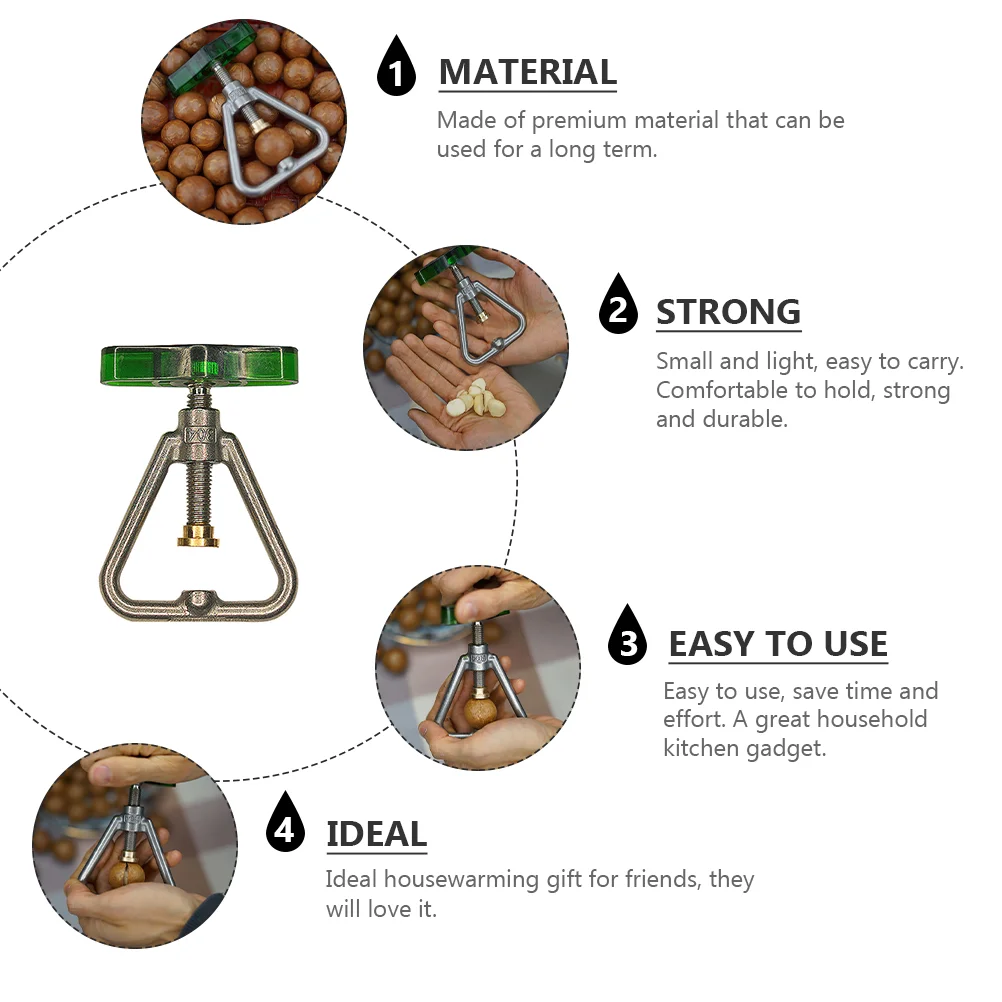 1 MATERIAL

Made of premium material that can be used for a long term.

2 STRONG

Small and light, easy to carry. Comfortable to hold, strong and durable.

3 EASY TO USE

Easy to use, save time and effort. A great household kitchen gadget.

4 IDEAL

Ideal housewarming gift for friends, they will love it.