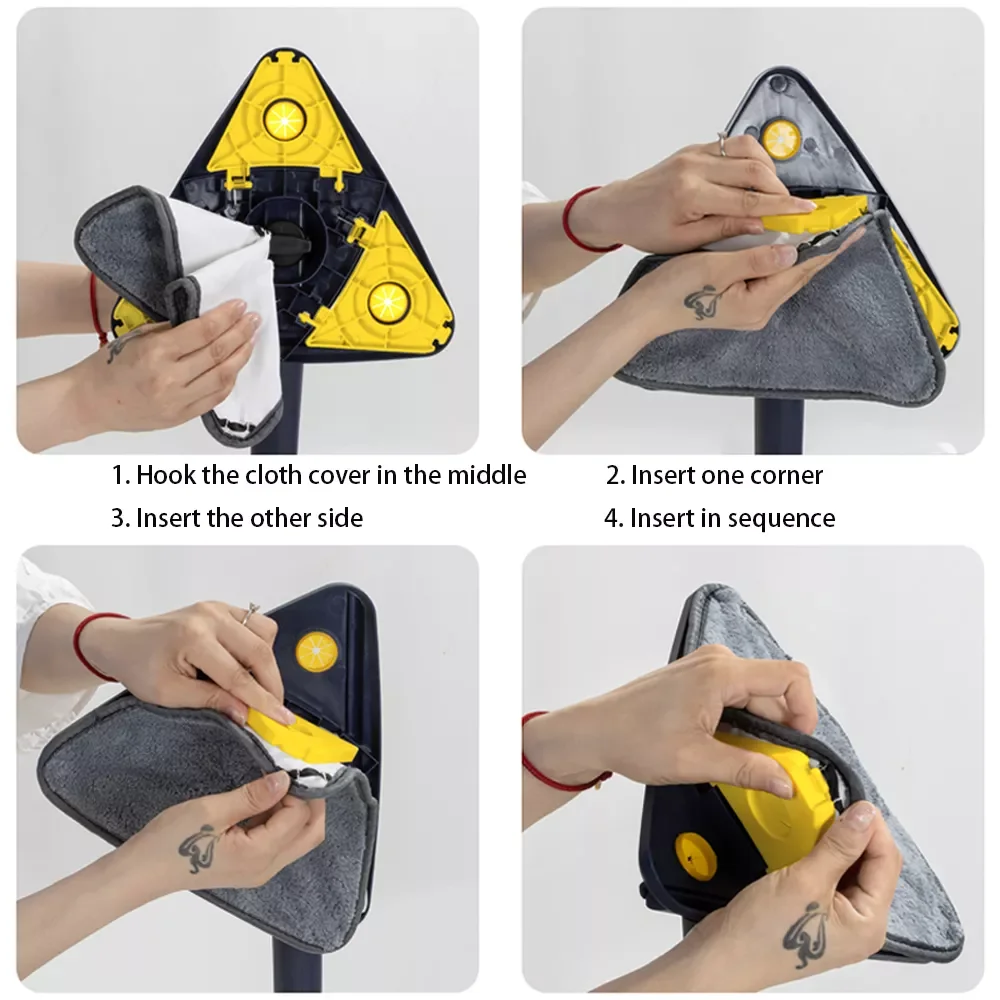 1. Hook the cloth cover in the middle

2. Insert one corner

3. Insert the other side

4. Insert in sequence