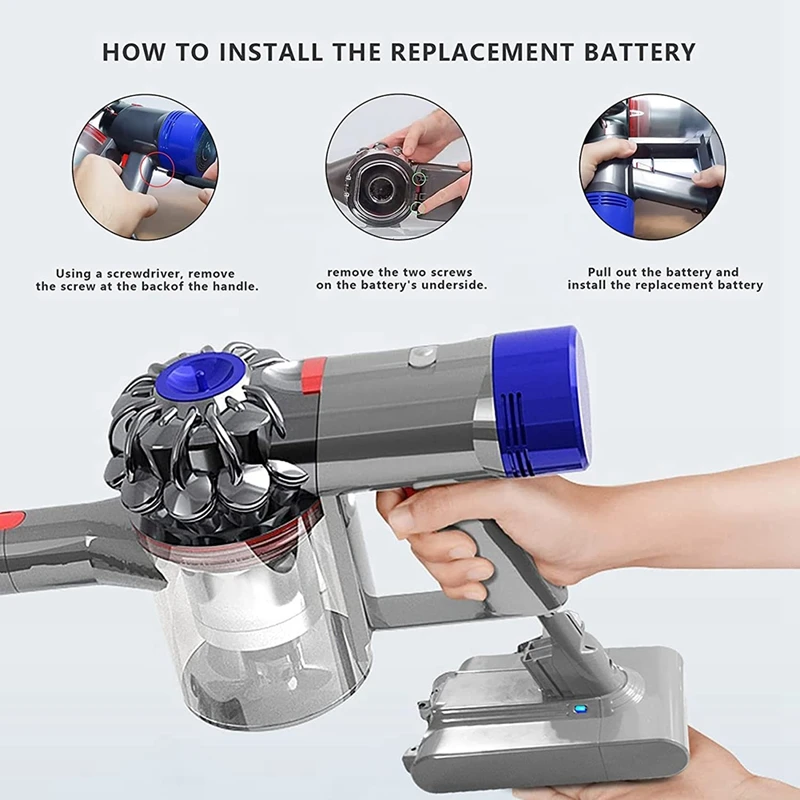 HOW TO INSTALL THE REPLACEMENT BATTERY

Using a screwdriver, remove the screw at the backof the handle.

remove the two screws on the battery's underside.

Pull out the battery and install the replacement battery