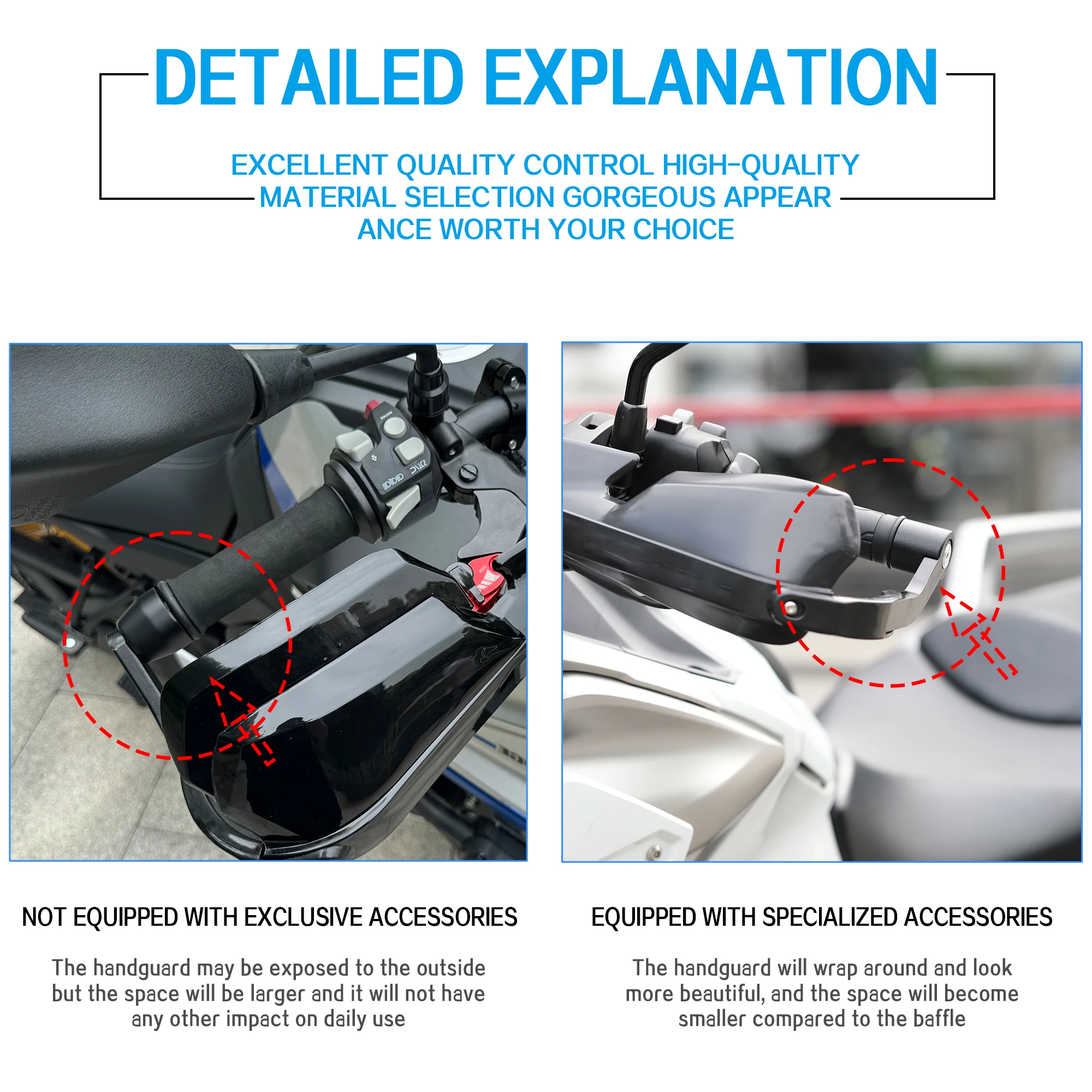 DETAILED EXPLANATION

EXCELLENT QUALITY CONTROL HIGH-QUALITY MATERIAL SELECTION GORGEOUS APPEAR ANCE WORTH YOUR CHOICE

NOT EQUIPPED WITH EXCLUSIVE ACCESSORIES

The handguard may be exposed to the outside but the space will be larger and it will not have any other impact on daily use

EQUIPPED WITH SPECIALIZED ACCESSORIES

The handguard will wrap around and look more beautiful, and the space will become smaller compared to the baffle