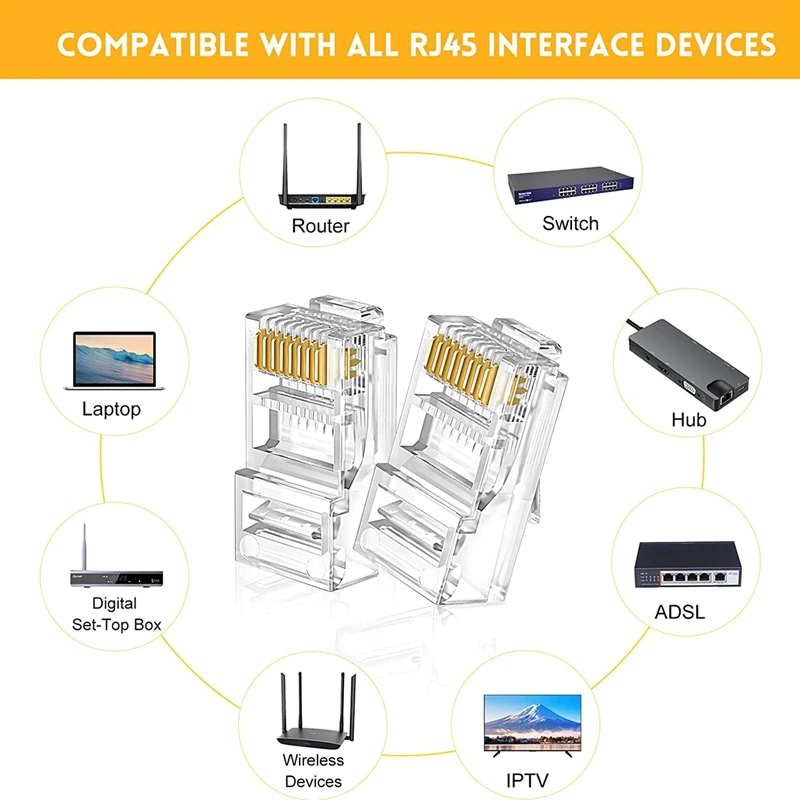 COMPATIBLE WITH ALL RJ45 INTERFACE DEVICES

Router

Switch

Laptop

Hub

Digital Set-Top Box

ADSL

Wireless Devices

IPTV