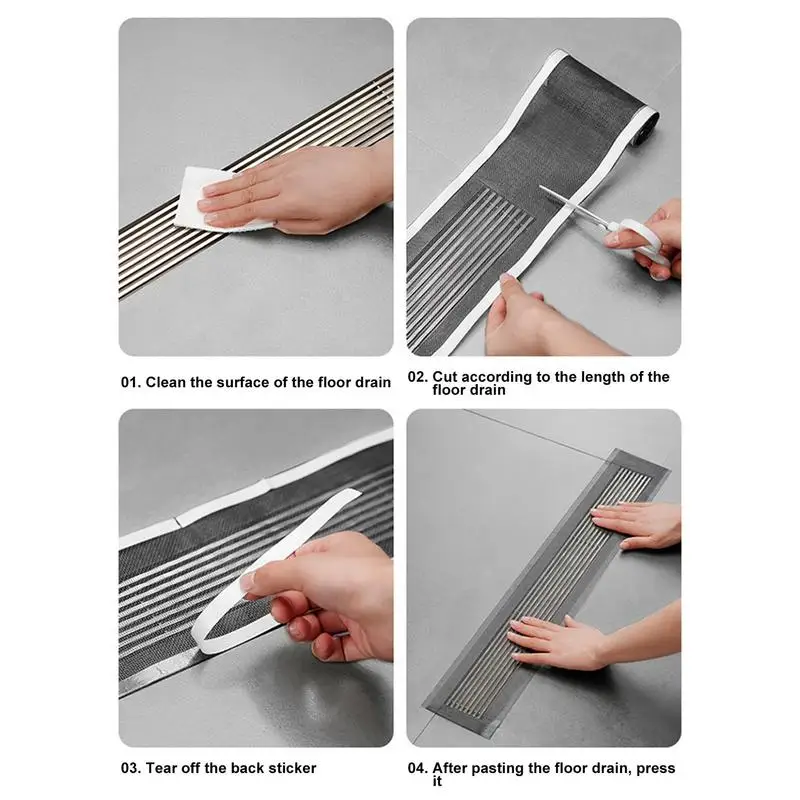 01. Clean the surface of the floor drain

02. Cut according to the length of the floor drain

03. Tear off the back sticker

04. After pasting the floor drain, press it