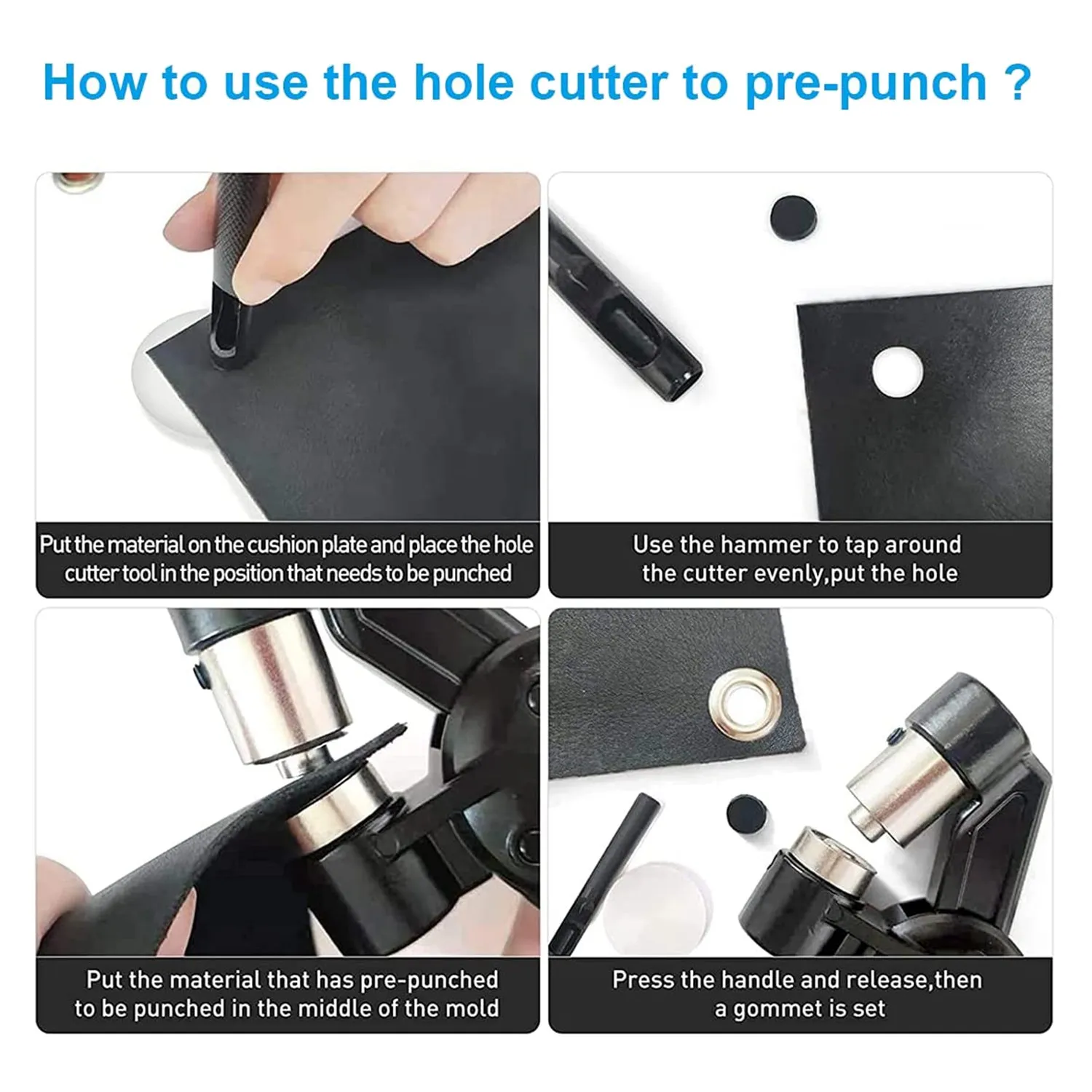 How to use the hole cutter to pre-punch ?

Put the material on the cushion plate and place the hole cutter tool in the position that needs to be punched

Use the hammer to tap around the cutter evenly,put the hole

Put the material that has pre-punched to be punched in the middle of the mold

Press the handle and release,then a gommet is set