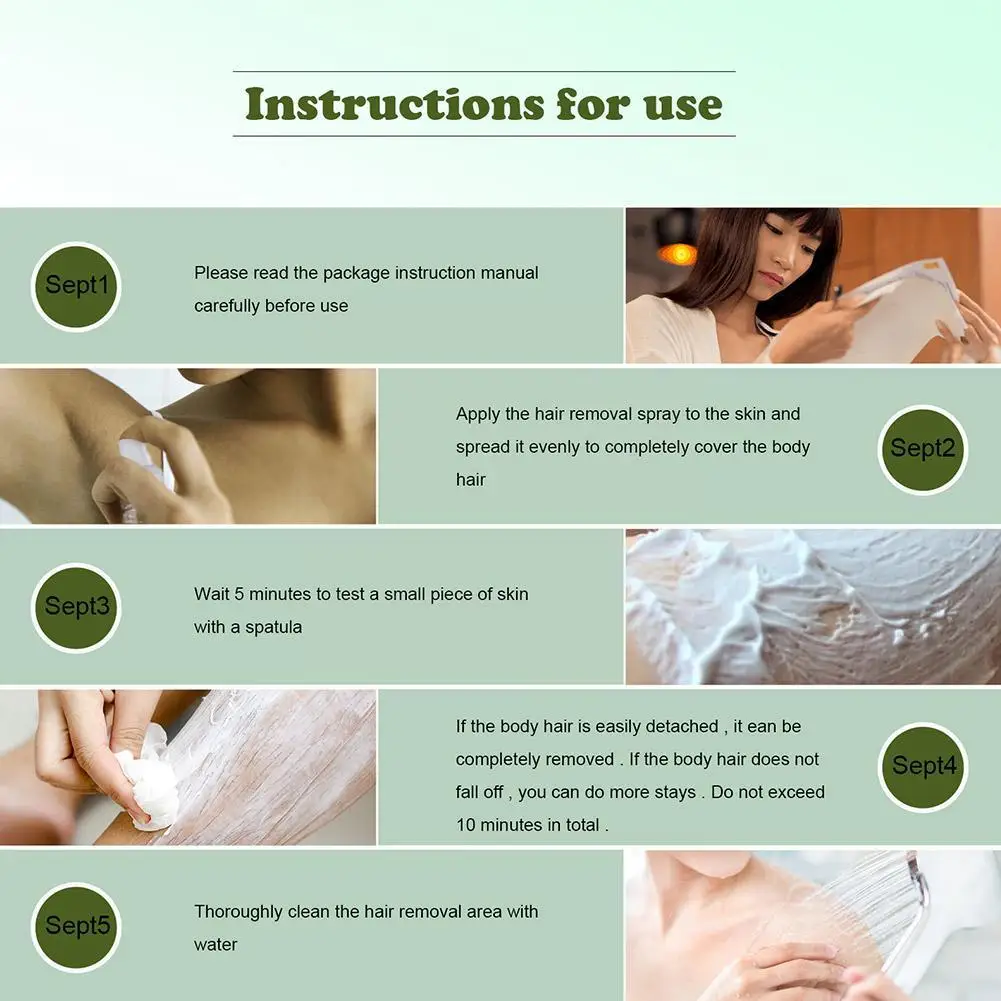 Instructions for use

Sept1

Please read the package instruction manual carefully before use

Apply the hair removal spray to the skin and spread it evenly to completely cover the body hair

Sept2

Sept3

Wait 5 minutes to test a small piece of skin with a spatula

If the body hair is easily detached , it ean be completely removed . If the body hair does not fall off , you can do more stays . Do not exceed 10 minutes in total .

Sept4

Sept5

Thoroughly clean the hair removal area with water