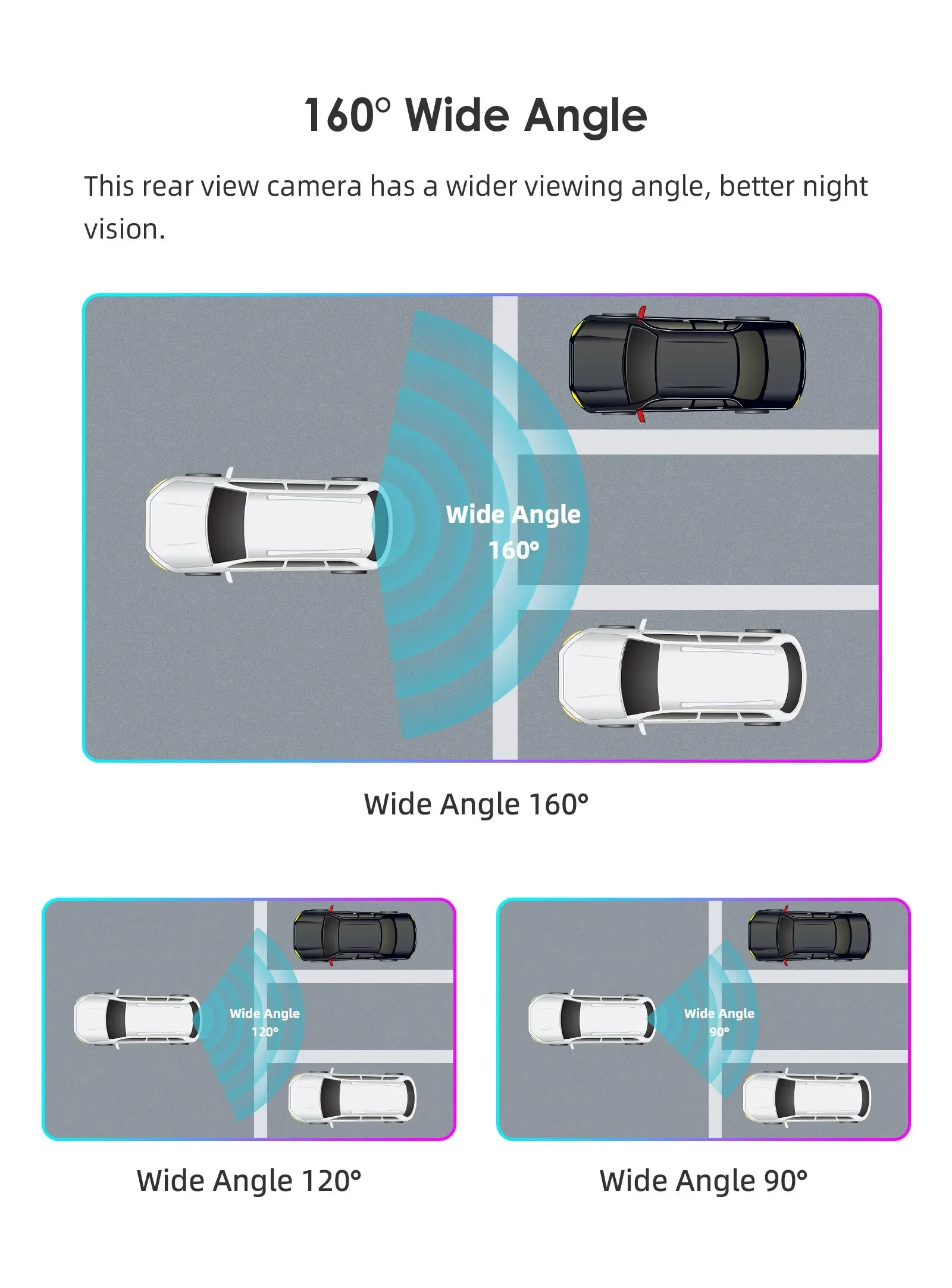 160° Wide Angle

This rear view camera has a wider viewing angle, better night vision.

Wide Angle 160°

Wide Angle 160°

Wide Angle 120°

Wide Angle 120°

Wide Angle 90°

Wide Angle 90°