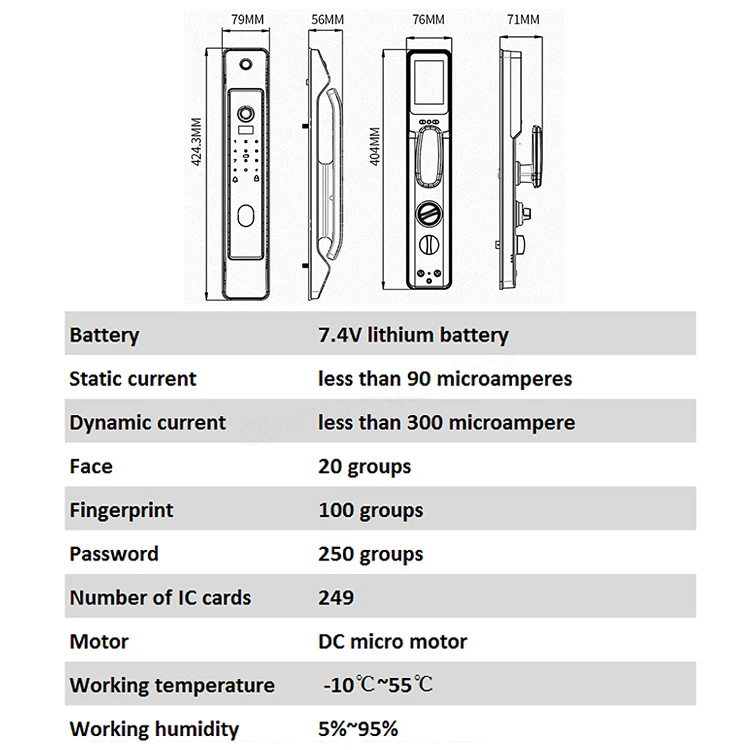 79MM
56MM
76MM
71MM
424.3MM
404MM

| Battery | 7.4V lithium battery |
|---|---|
| Static current | less than 90 microamperes |
| Dynamic current | less than 300 microampere |
| Face | 20 groups |
| Fingerprint | 100 groups |
| Password | 250 groups |
| Number of IC cards | 249 |
| Motor | DC micro motor |
| Working temperature | -10℃~55℃ |
| Working humidity | 5%~95% |