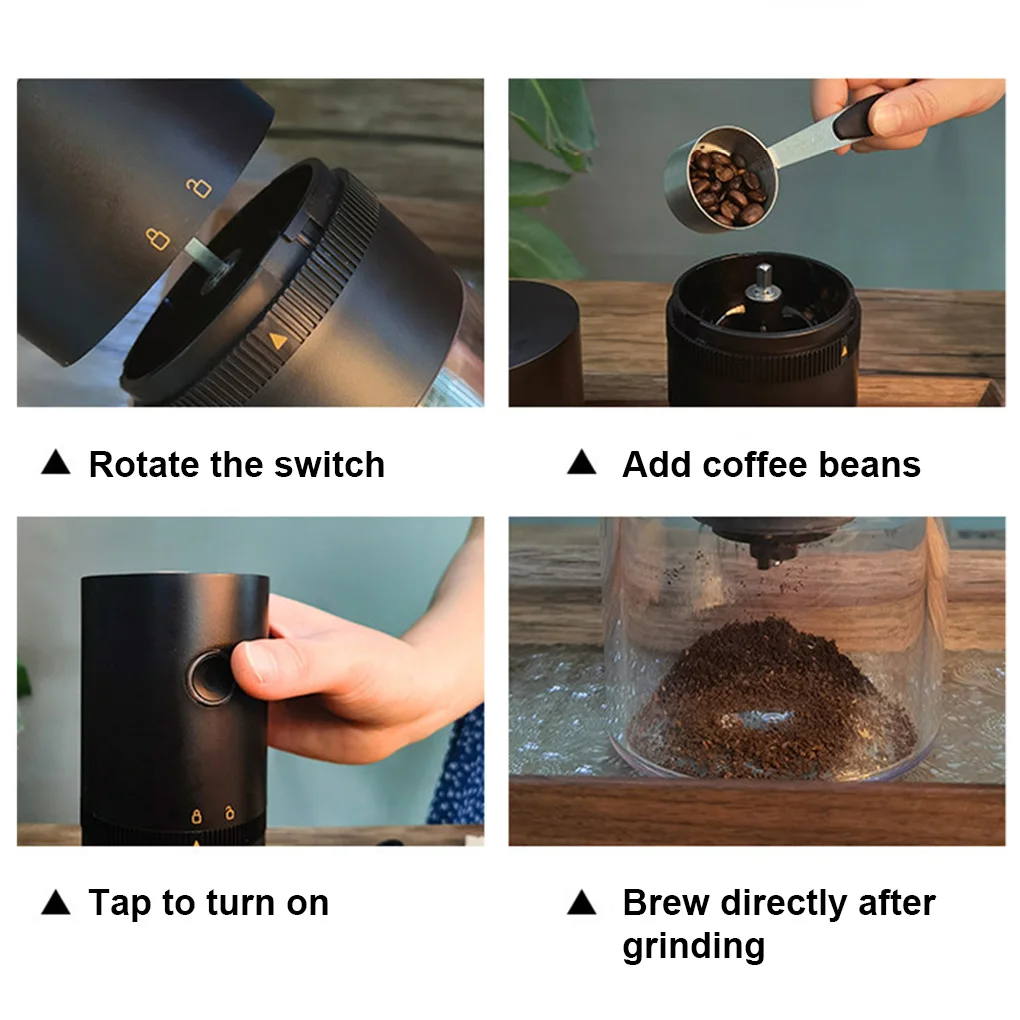 ▲ Rotate the switch

▲ Add coffee beans

▲ Tap to turn on

▲ Brew directly after grinding