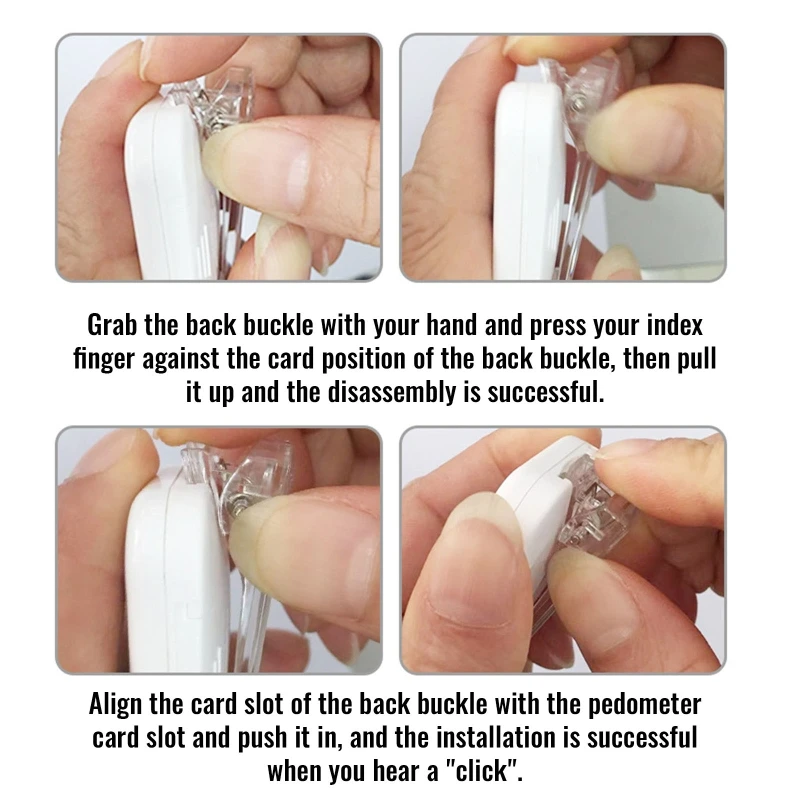 Grab the back buckle with your hand and press your index finger against the card position of the back buckle, then pull it up and the disassembly is successful.

Align the card slot of the back buckle with the pedometer card slot and push it in, and the installation is successful when you hear a "click".