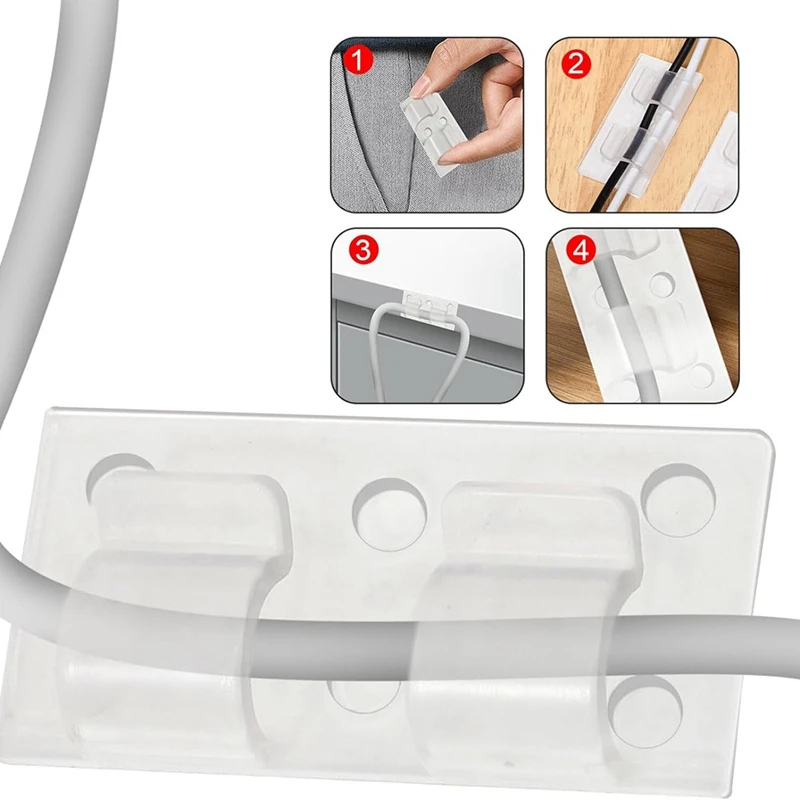 1
2
3
4