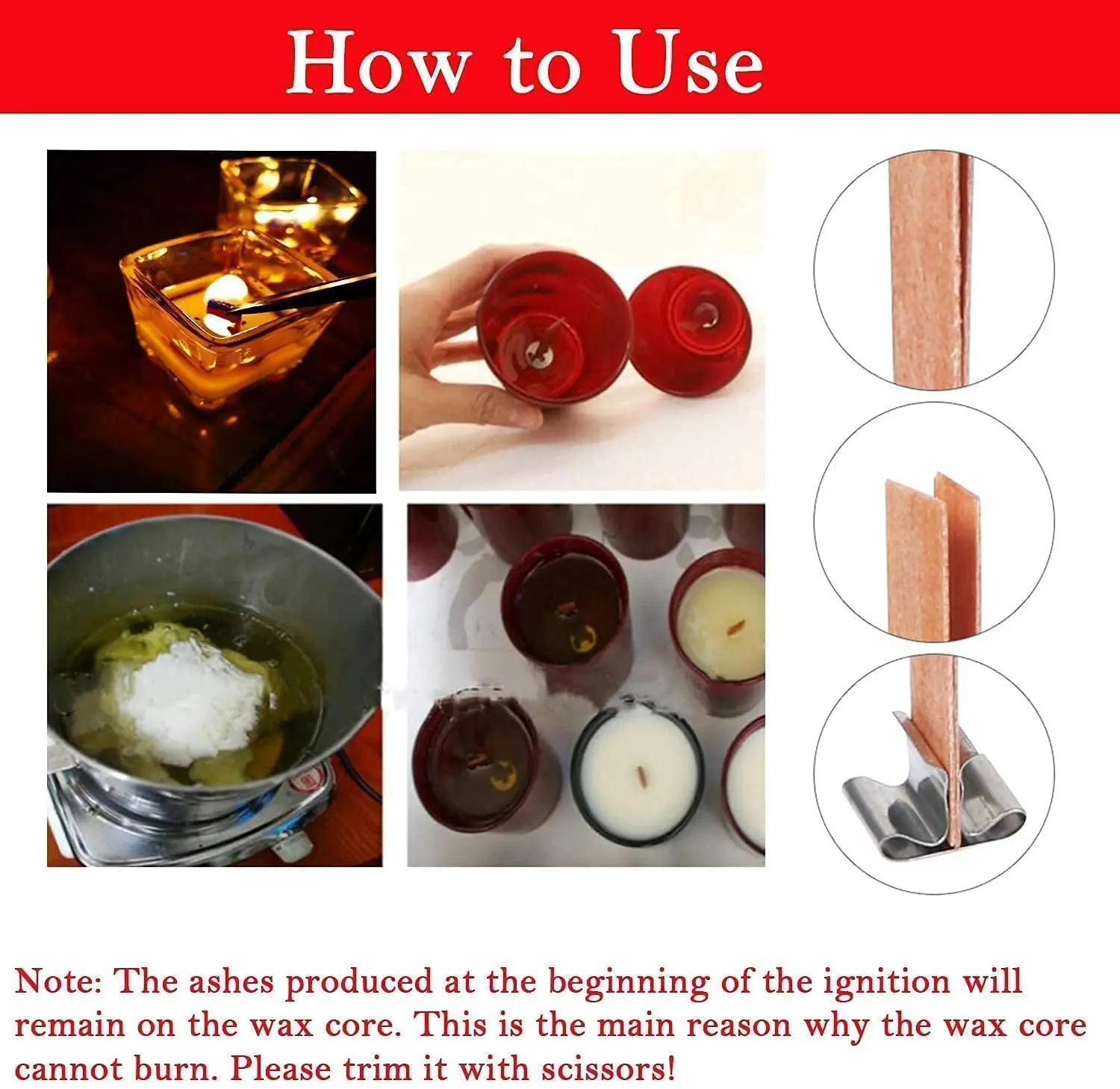 How to Use

Note: The ashes produced at the beginning of the ignition will remain on the wax core. This is the main reason why the wax core cannot burn. Please trim it with scissors!