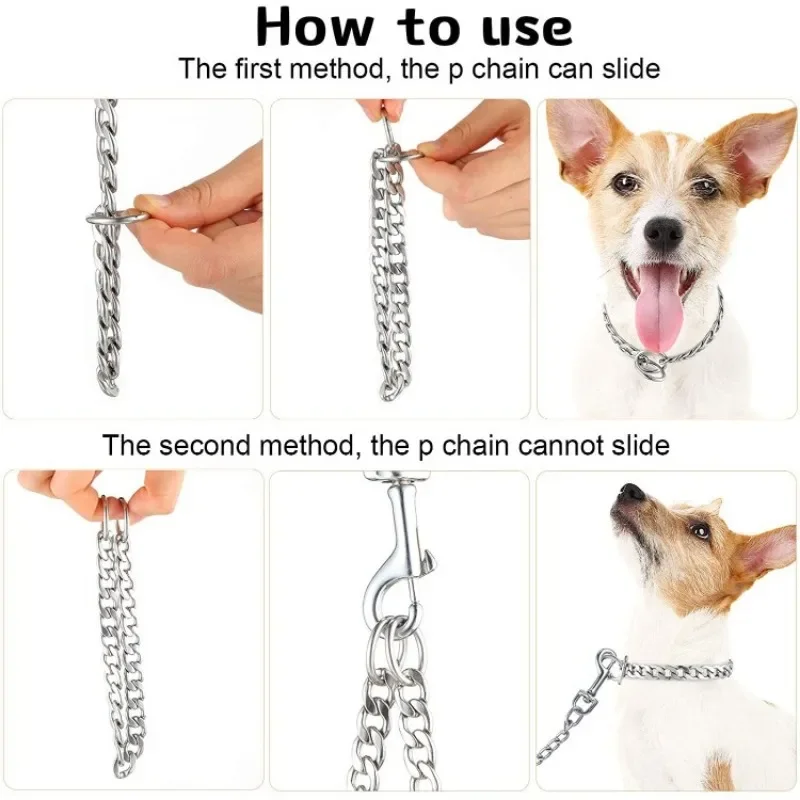 How to use
The first method, the p chain can slide

The second method, the p chain cannot slide