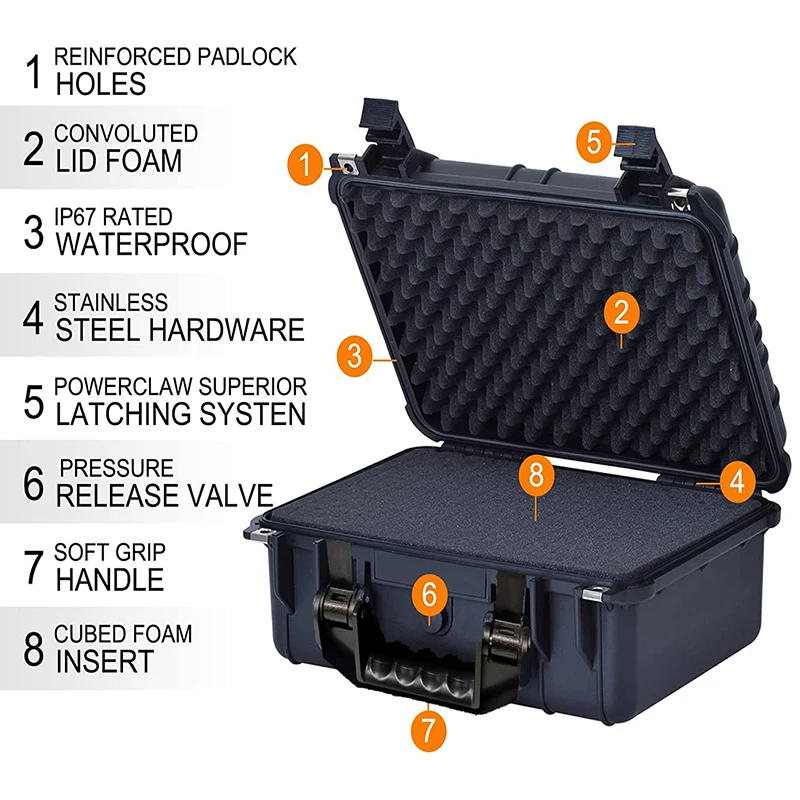 1 REINFORCED PADLOCK HOLES

2 CONVOLUTED LID FOAM

3 IP67 RATED WATERPROOF

4 STAINLESS STEEL HARDWARE

5 POWERCLAW SUPERIOR LATCHING SYSTEN

6 PRESSURE RELEASE VALVE

7 SOFT GRIP HANDLE

8 CUBED FOAM INSERT

1

5

2

3

8

4

6

7