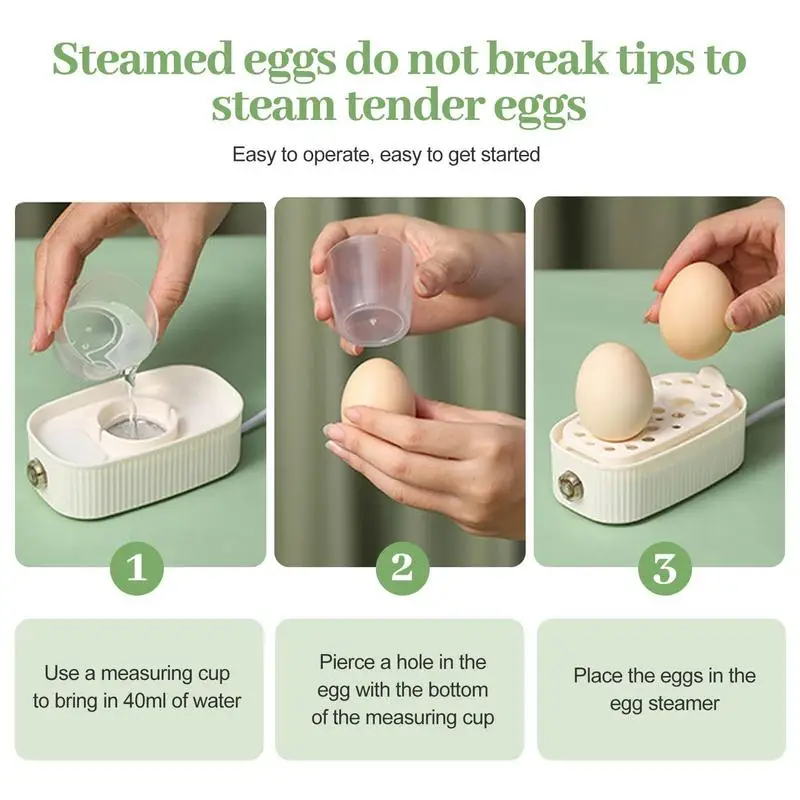 Steamed eggs do not break tips to steam tender eggs

Easy to operate, easy to get started

1

2

3

Use a measuring cup to bring in 40ml of water

Pierce a hole in the egg with the bottom of the measuring cup

Place the eggs in the egg steamer