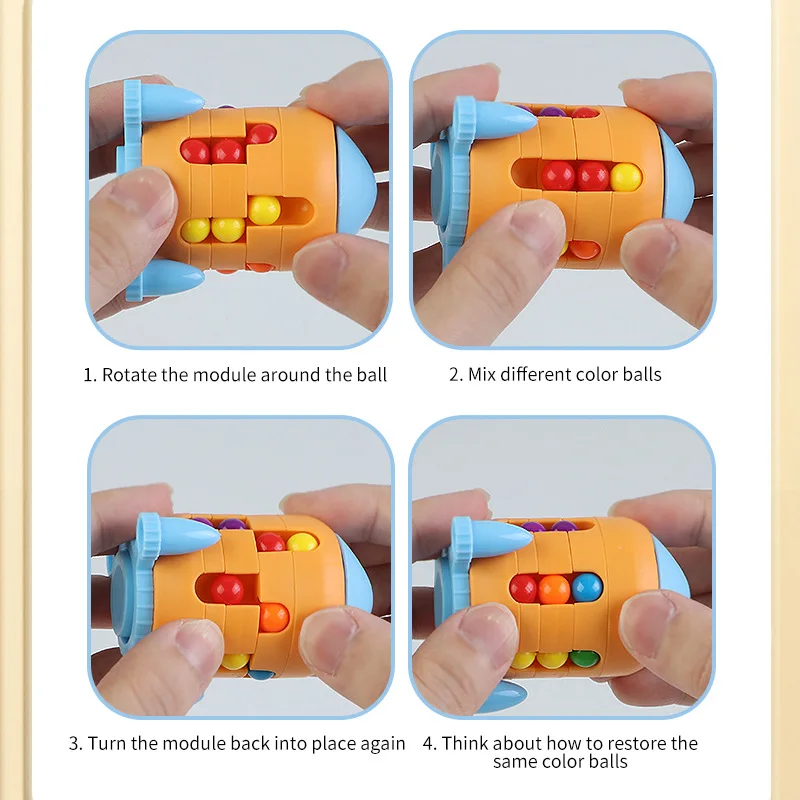 1. Rotate the module around the ball

2. Mix different color balls

3. Turn the module back into place again

4. Think about how to restore the same color balls