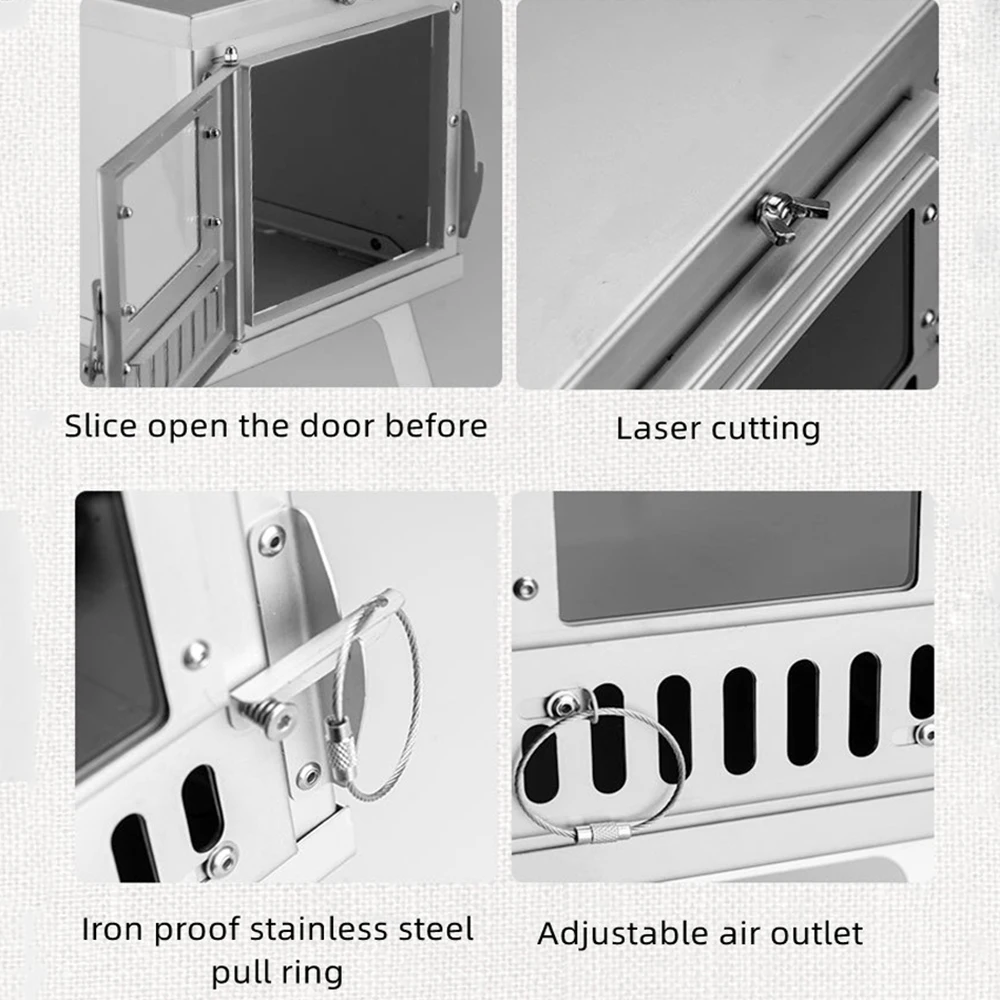 Slice open the door before

Laser cutting

Iron proof stainless steel pull ring

Adjustable air outlet