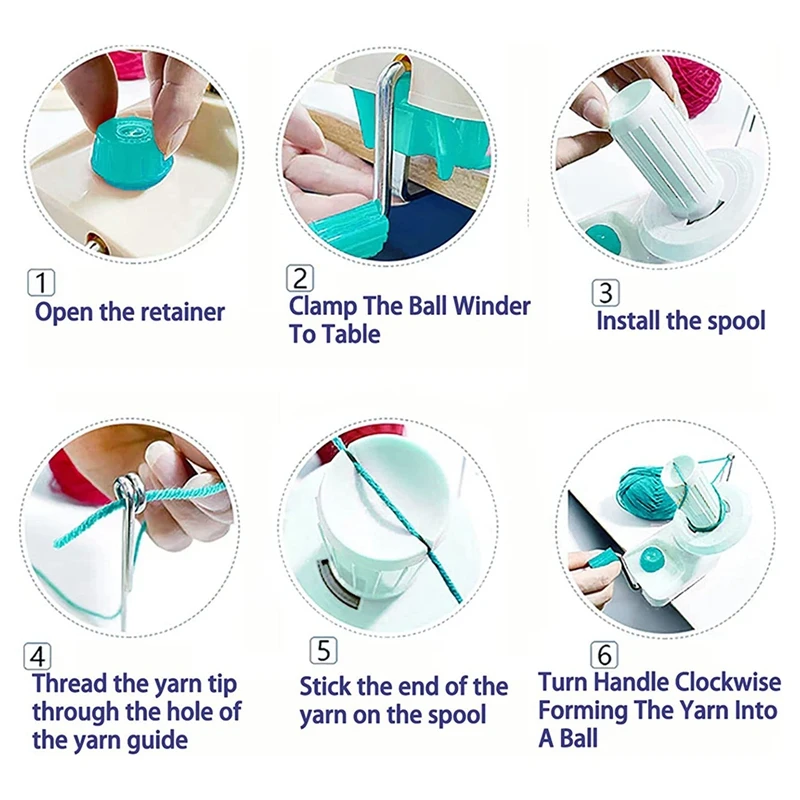 1
Open the retainer

2
Clamp The Ball Winder To Table

3
Install the spool

4
Thread the yarn tip through the hole of the yarn guide

5
Stick the end of the yarn on the spool

6
Turn Handle Clockwise Forming The Yarn Into A Ball