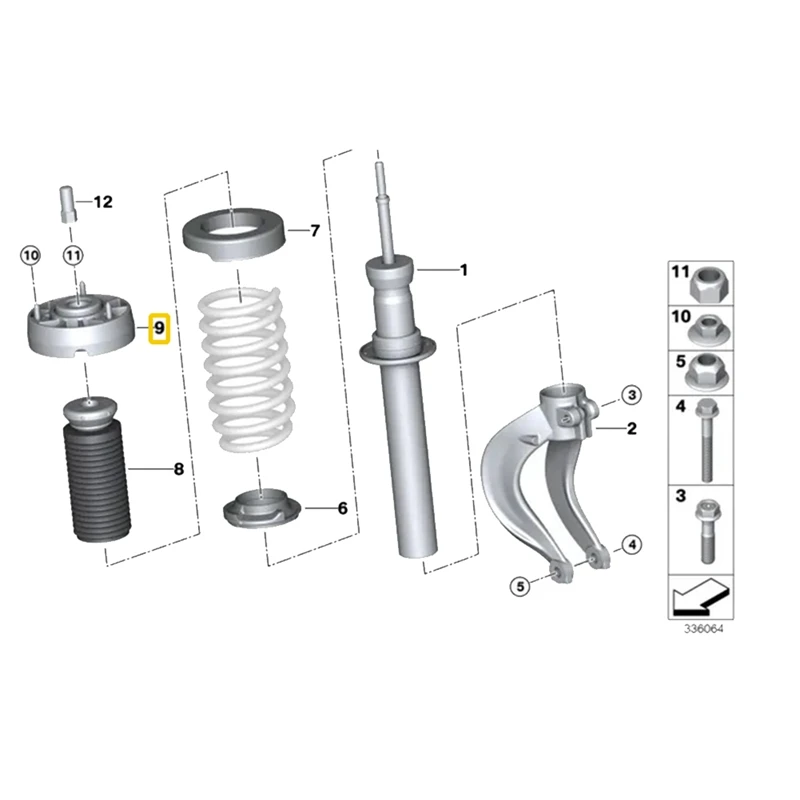 12
10
11
9
8
7
6
1
3
2
4
5
11
10
5
4
3
336064