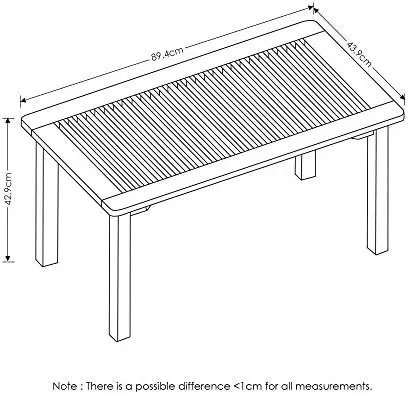 89.4cm

43.9cm

42.9cm

Note : There is a possible difference <1cm for all measurements.