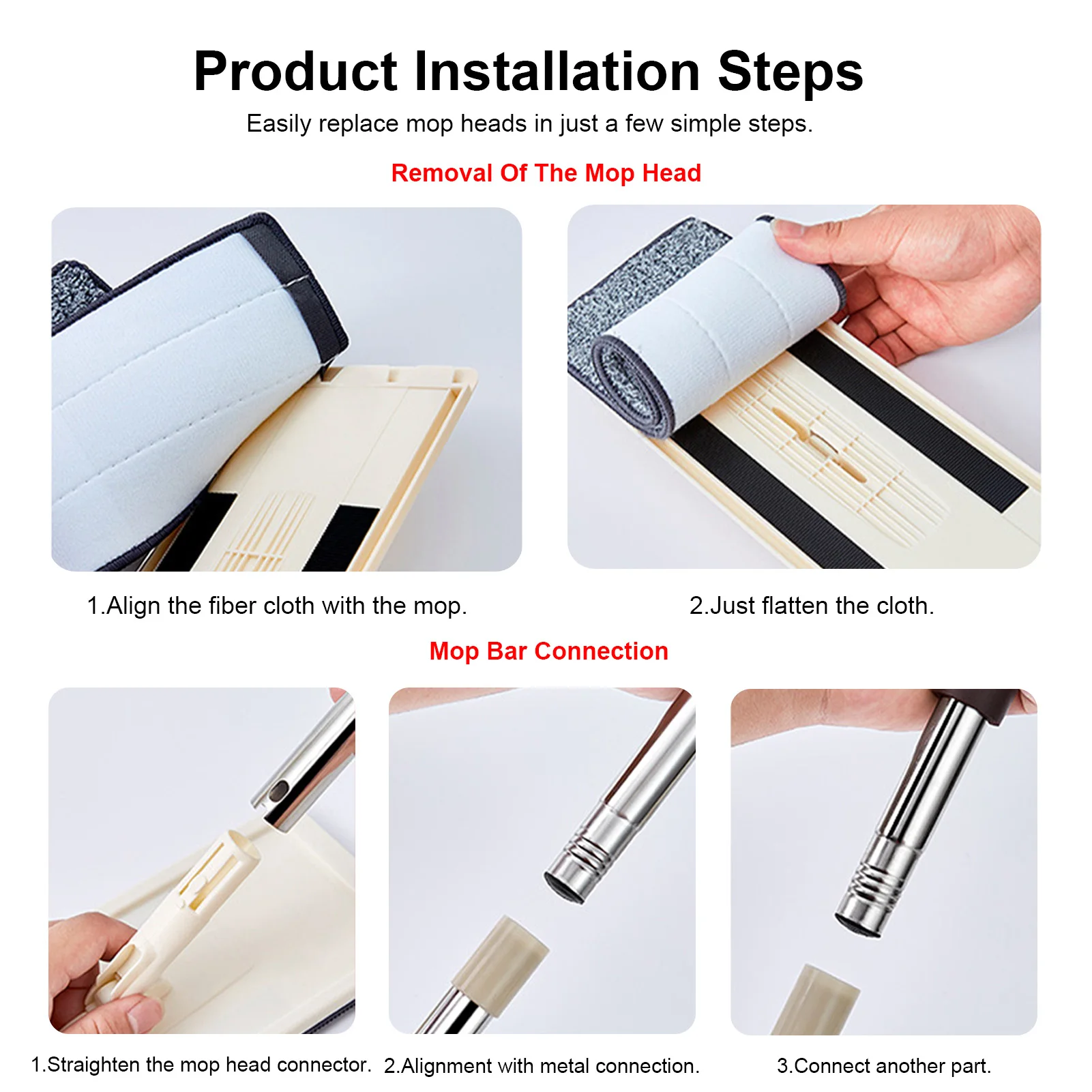 Product Installation Steps

Easily replace mop heads in just a few simple steps.

Removal Of The Mop Head

1.Align the fiber cloth with the mop.

2.Just flatten the cloth.

Mop Bar Connection

1.Straighten the mop head connector.

2.Alignment with metal connection.

3.Connect another part.