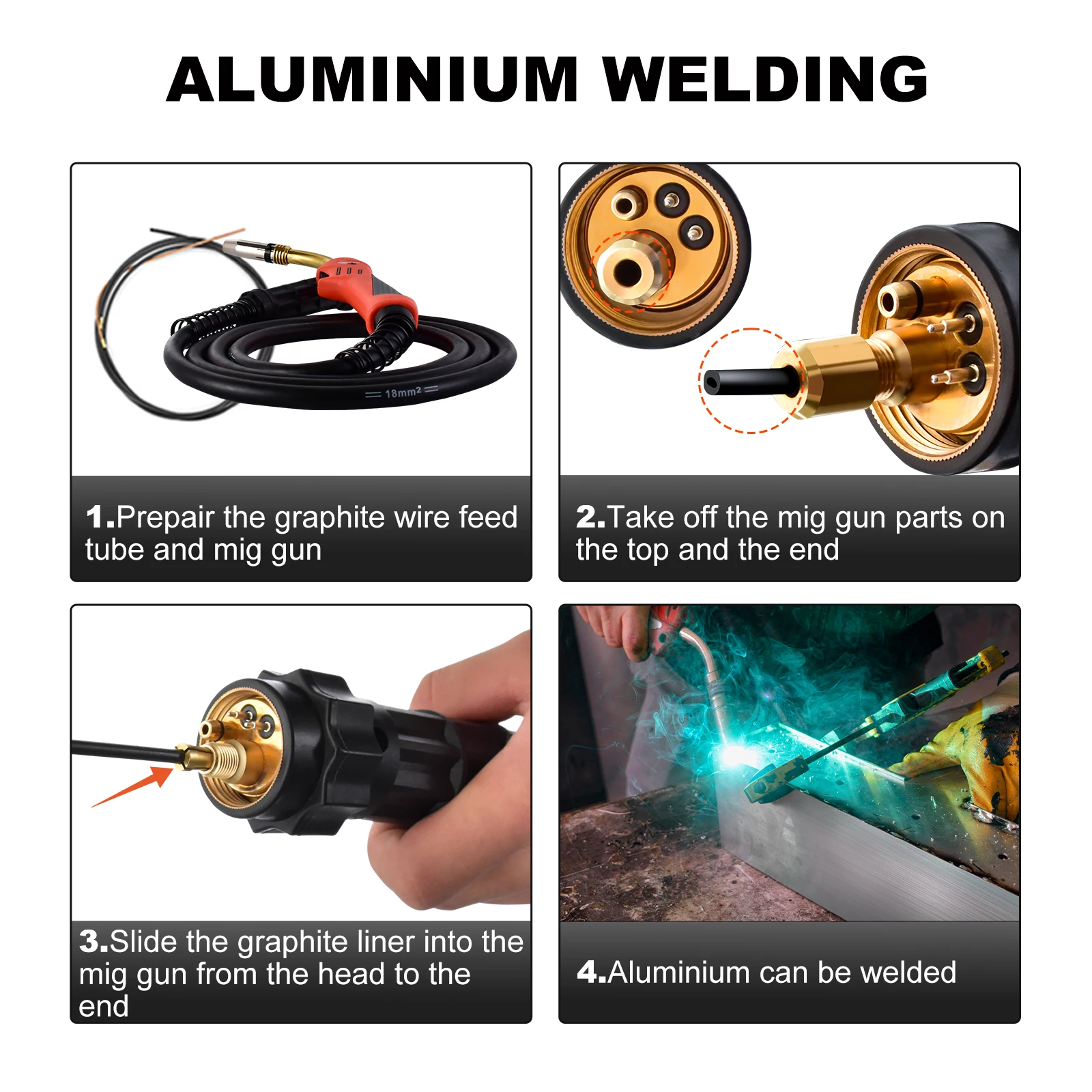 ALUMINIUM WELDING

18mm²

1.Prepair the graphite wire feed tube and mig gun

2.Take off the mig gun parts on the top and the end

3.Slide the graphite liner into the mig gun from the head to the end

4.Aluminium can be welded