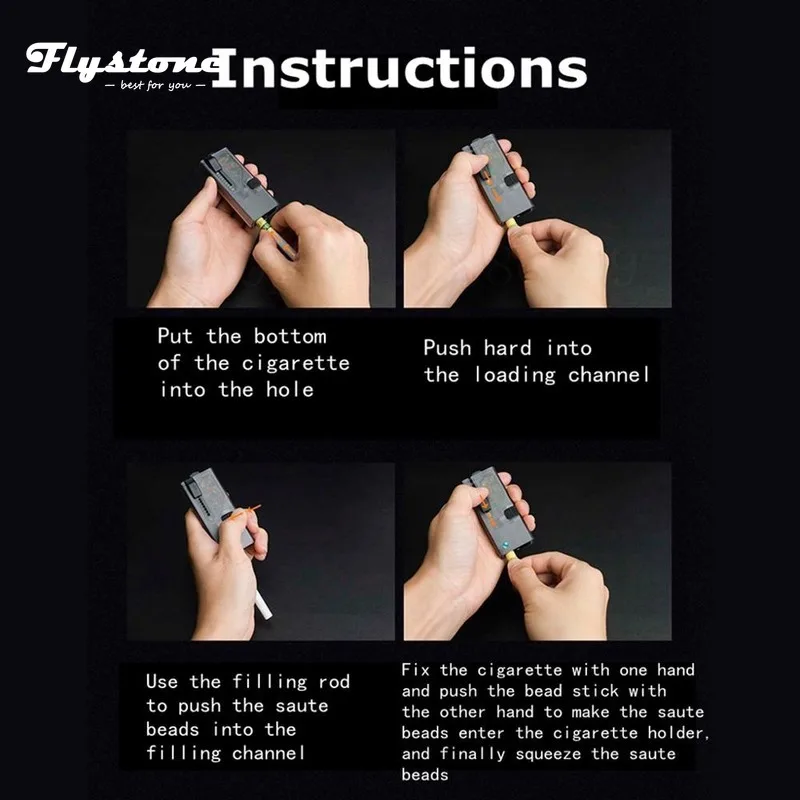 Flystone
— best for you —
Instructions

Put the bottom of the cigarette into the hole

Push hard into the loading channel

Use the filling rod to push the saute beads into the filling channel

Fix the cigarette with one hand and push the bead stick with the other hand to make the saute beads enter the cigarette holder, and finally squeeze the saute beads