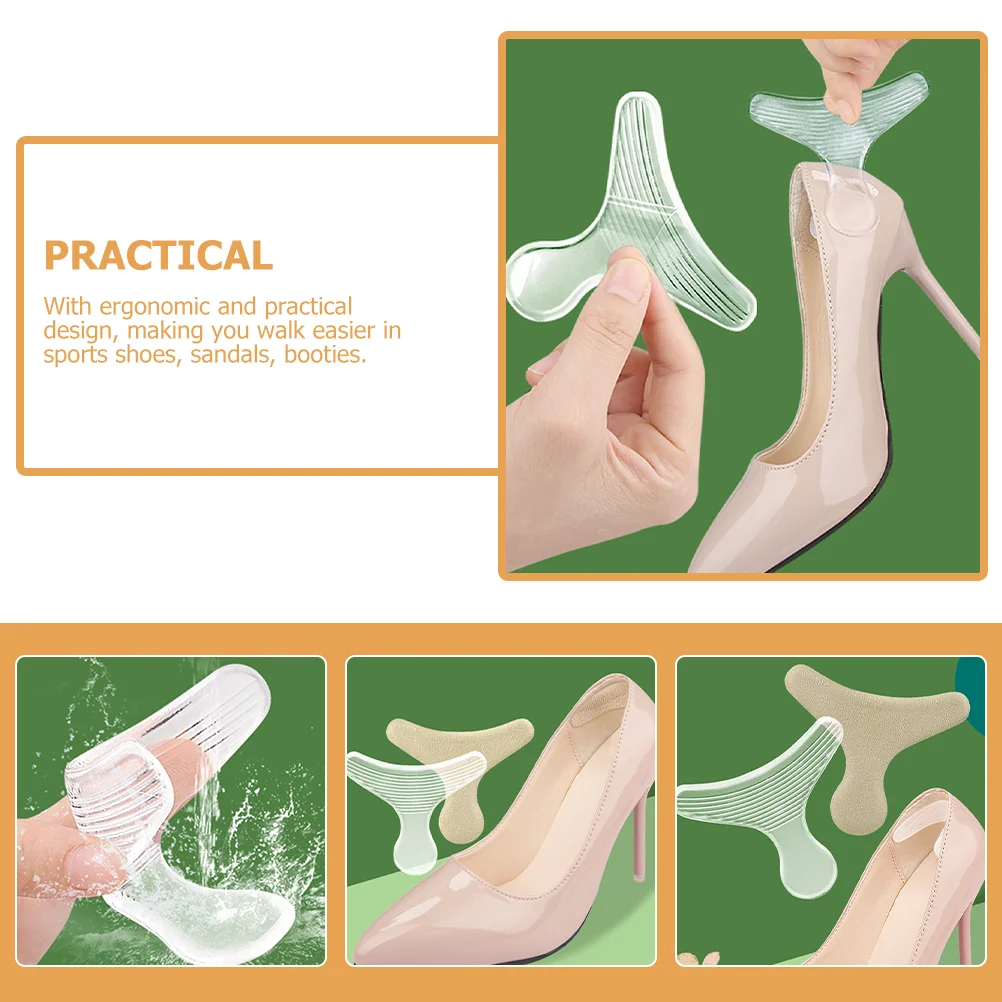 PRACTICAL

With ergonomic and practical design, making you walk easier in sports shoes, sandals, booties.