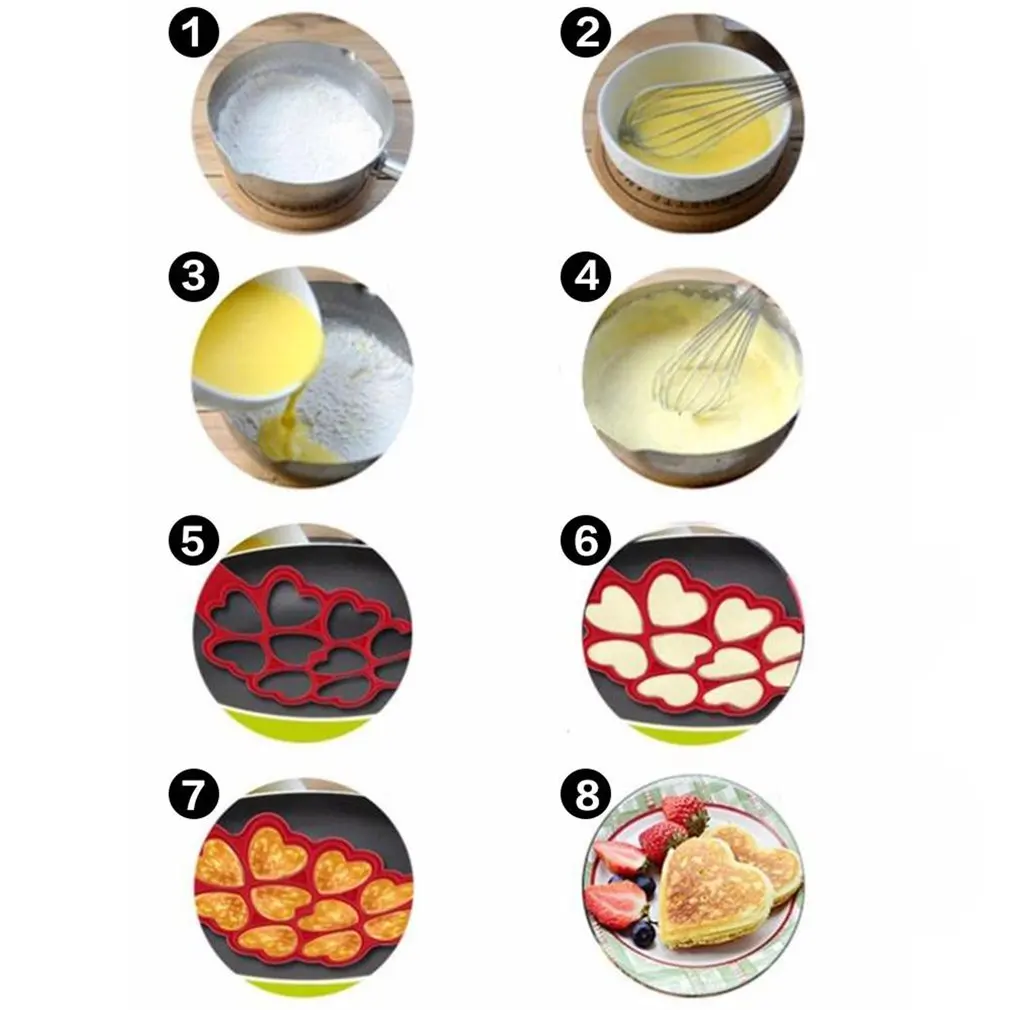 1
2
3
4
5
6
7
8