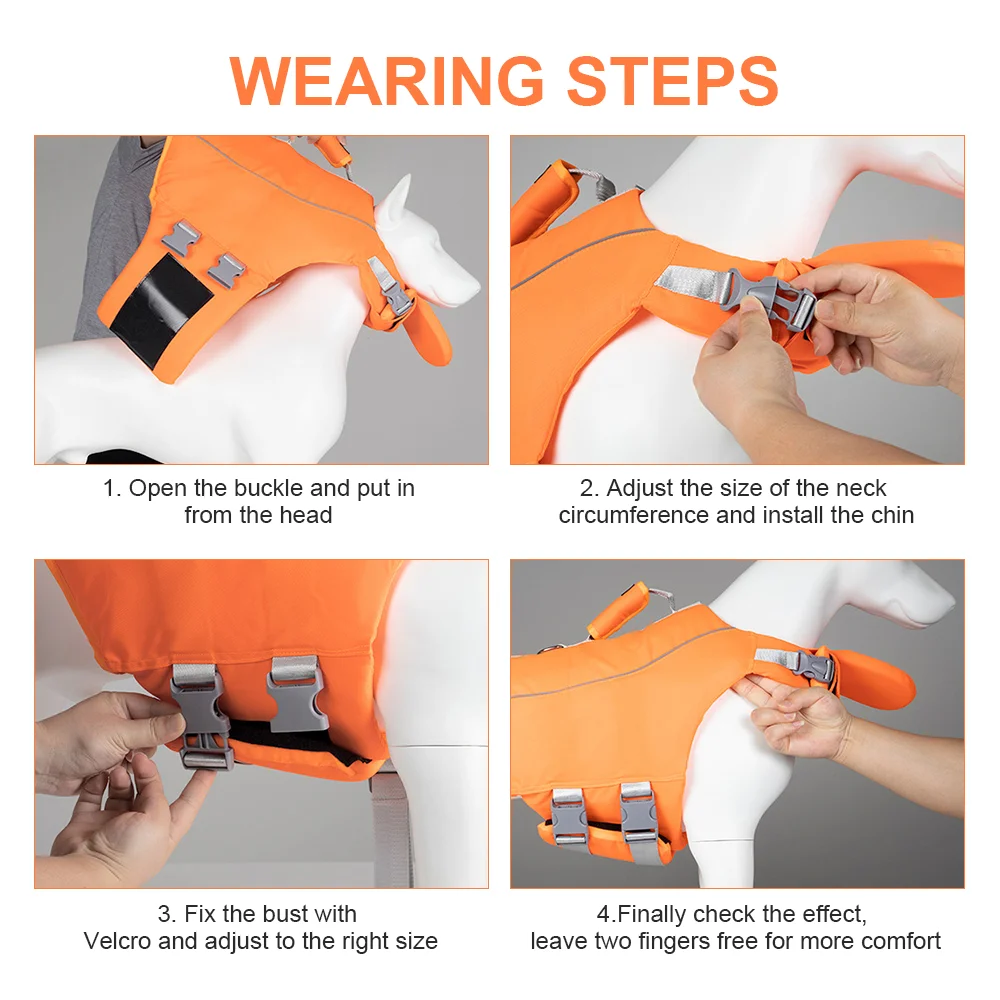 WEARING STEPS

1. Open the buckle and put in from the head

2. Adjust the size of the neck circumference and install the chin

3. Fix the bust with Velcro and adjust to the right size

4.Finally check the effect, leave two fingers free for more comfort