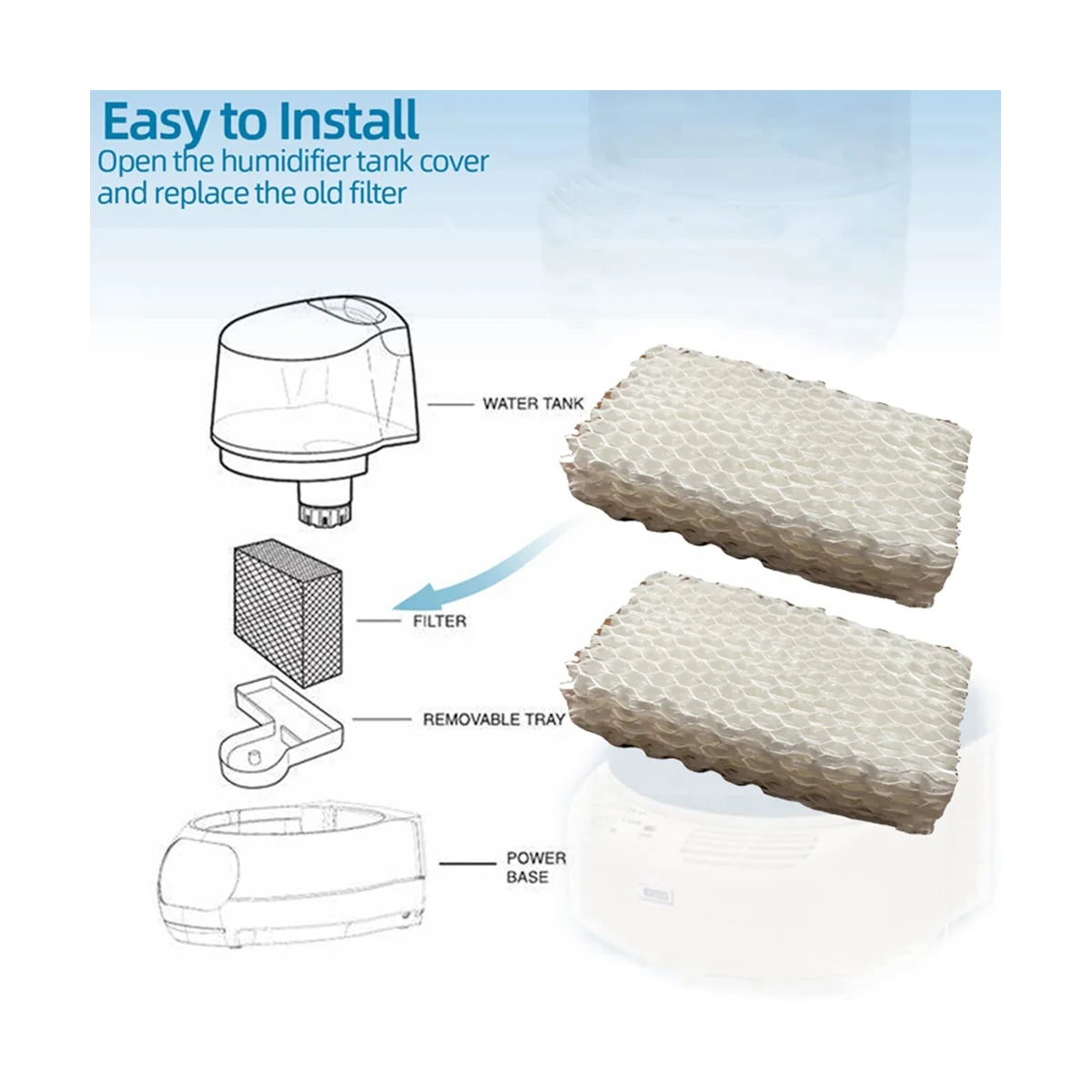 Easy to Install
Open the humidifier tank cover and replace the old filter

WATER TANK

FILTER

REMOVABLE TRAY

POWER BASE