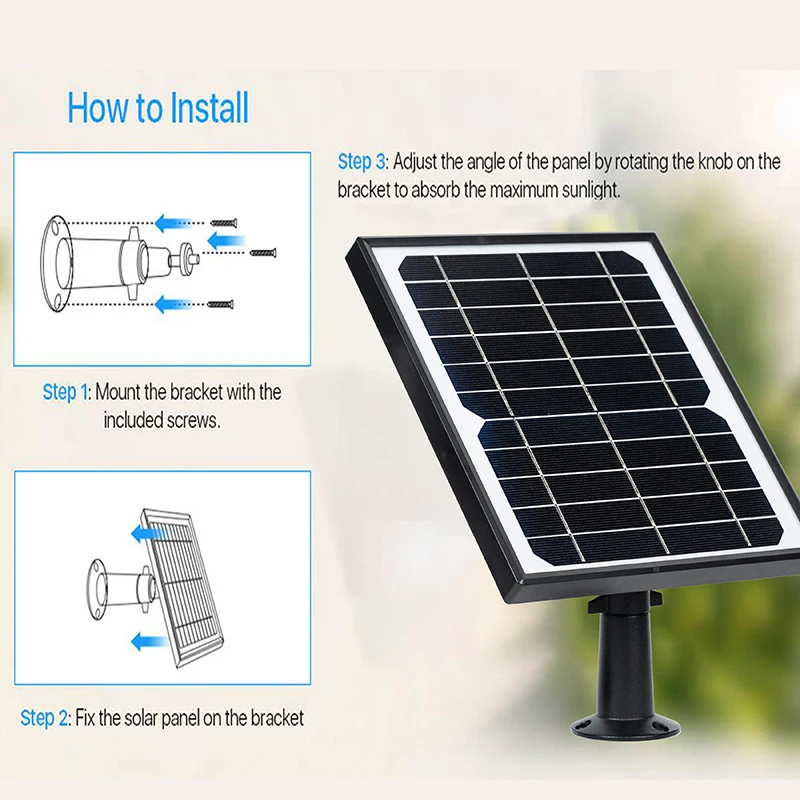 How to Install

Step 1: Mount the bracket with the included screws.

Step 2: Fix the solar panel on the bracket

Step 3: Adjust the angle of the panel by rotating the knob on the bracket to absorb the maximum sunlight.