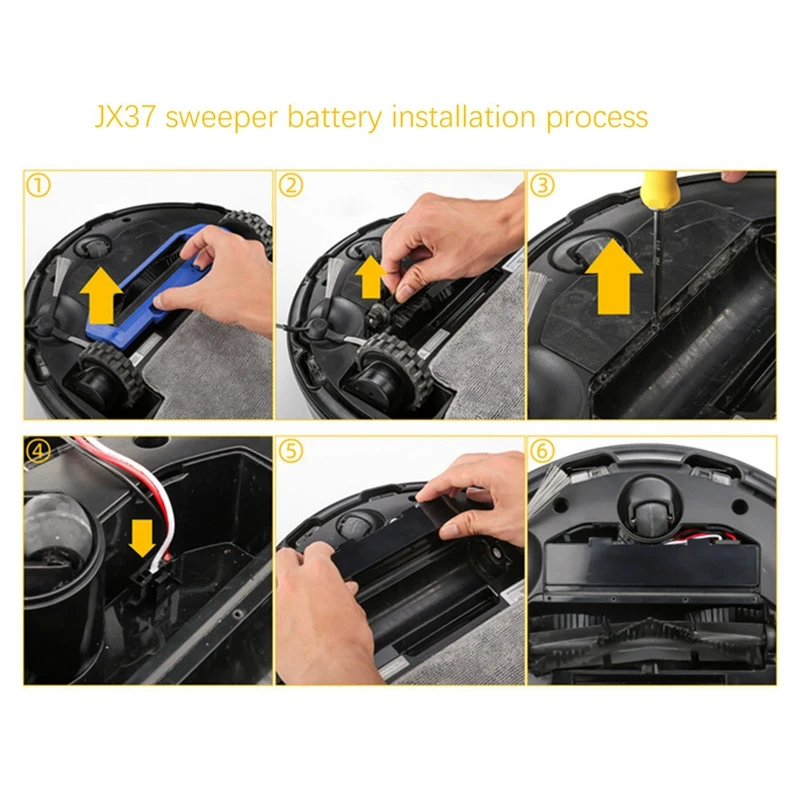 JX37 sweeper battery installation process

①

②

③

④

⑤

⑥