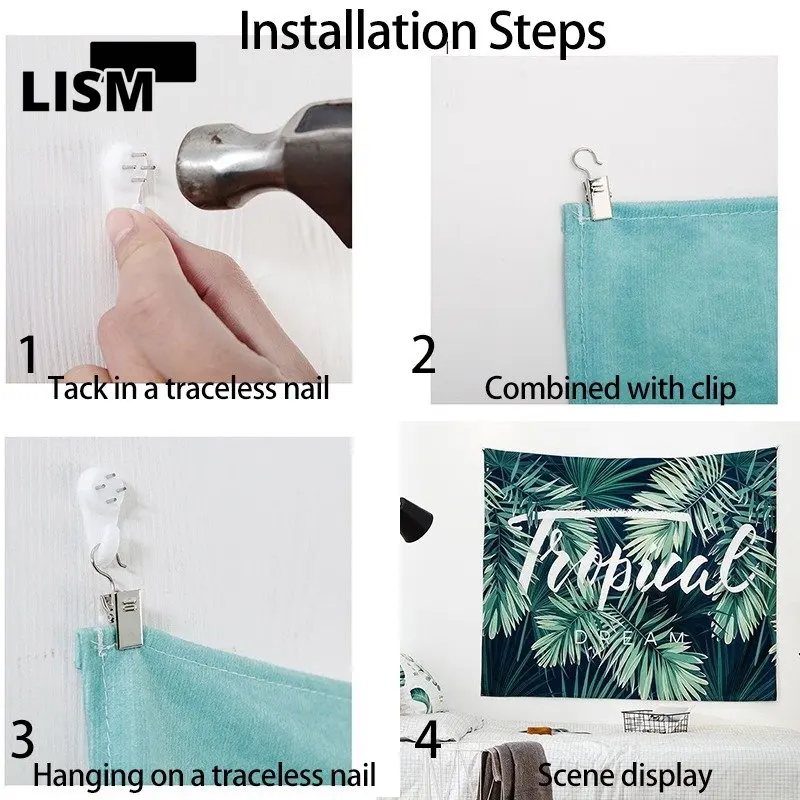 Installation Steps

LISM

1
Tack in a traceless nail

2
Combined with clip

3
Hanging on a traceless nail

Tropical
DREAM

4
Scene display