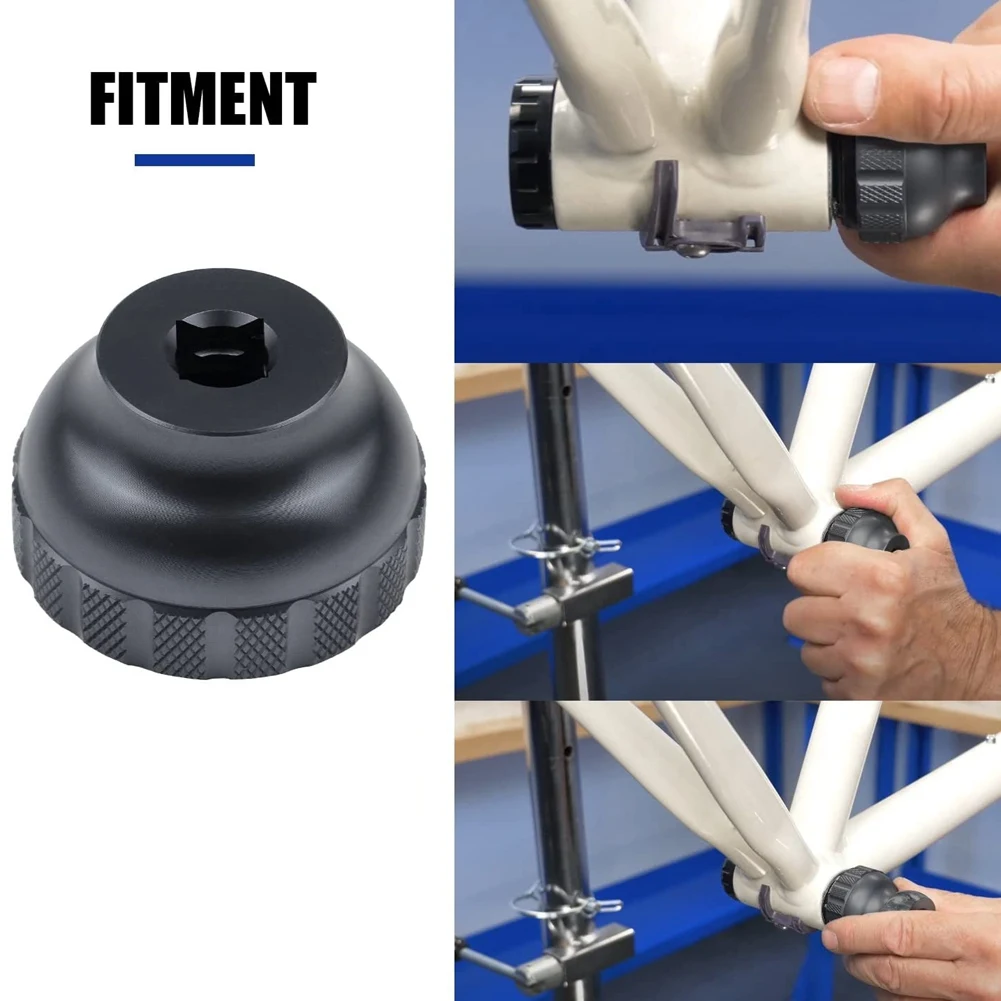 FITMENT