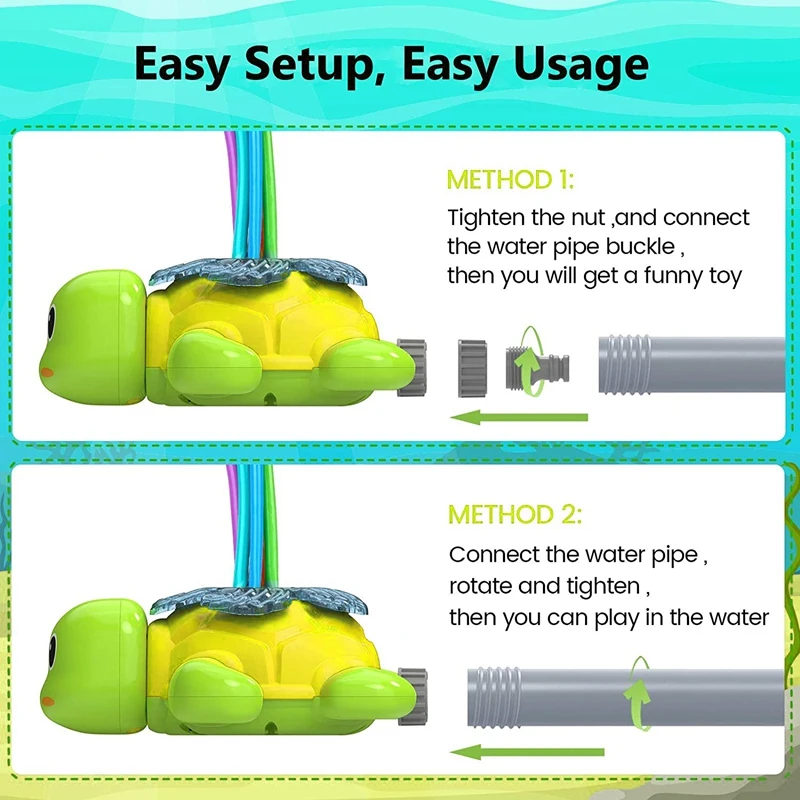 Easy Setup, Easy Usage

METHOD 1:

Tighten the nut ,and connect the water pipe buckle , then you will get a funny toy

METHOD 2:

Connect the water pipe , rotate and tighten , then you can play in the water