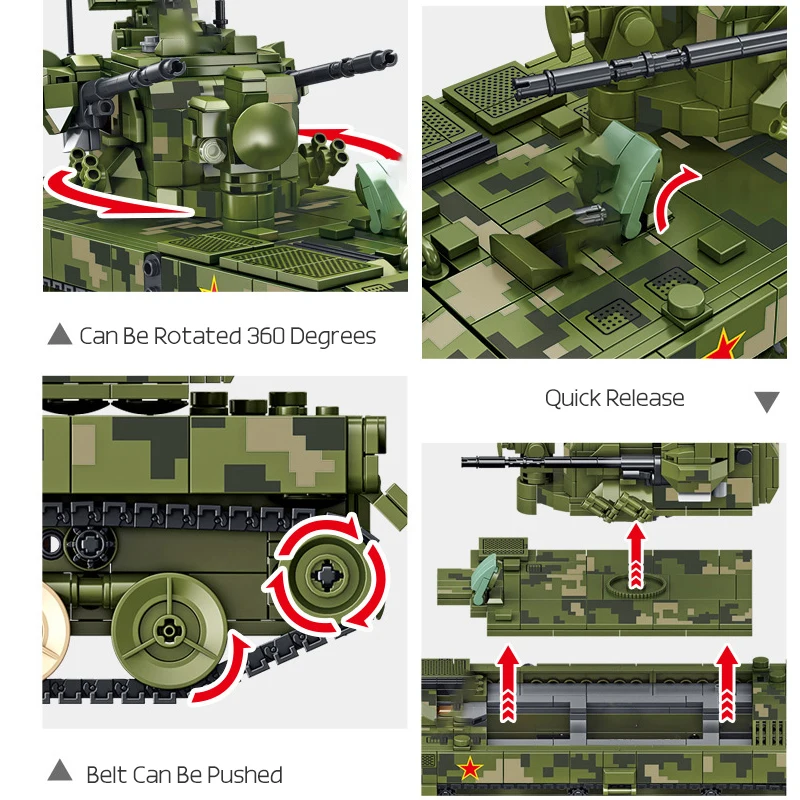 ▲ Can Be Rotated 360 Degrees

Quick Release ▼

▲ Belt Can Be Pushed