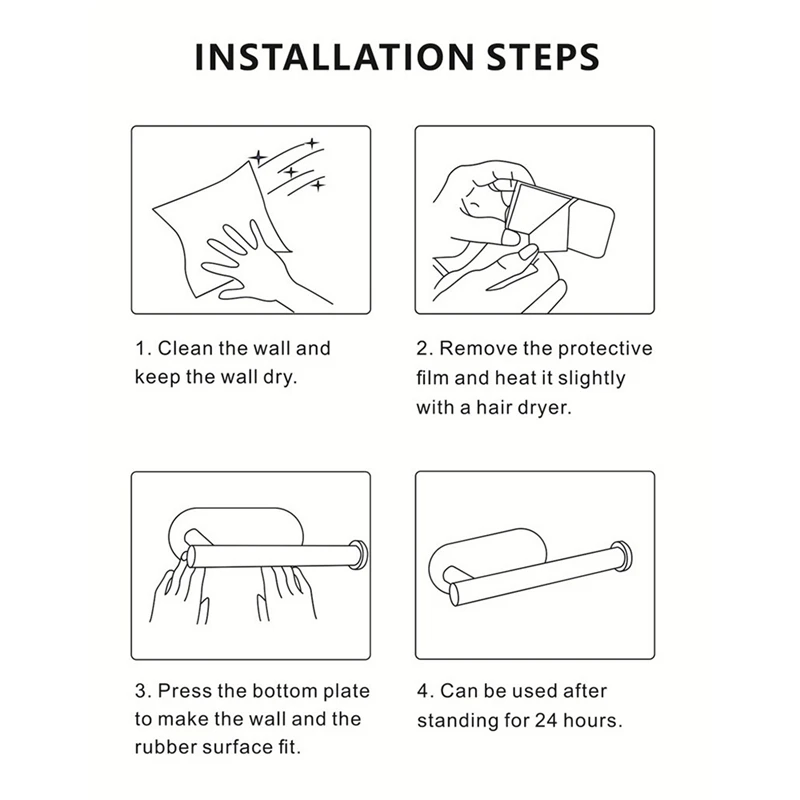 INSTALLATION STEPS

1. Clean the wall and keep the wall dry.

2. Remove the protective film and heat it slightly with a hair dryer.

3. Press the bottom plate to make the wall and the rubber surface fit.

4. Can be used after standing for 24 hours.