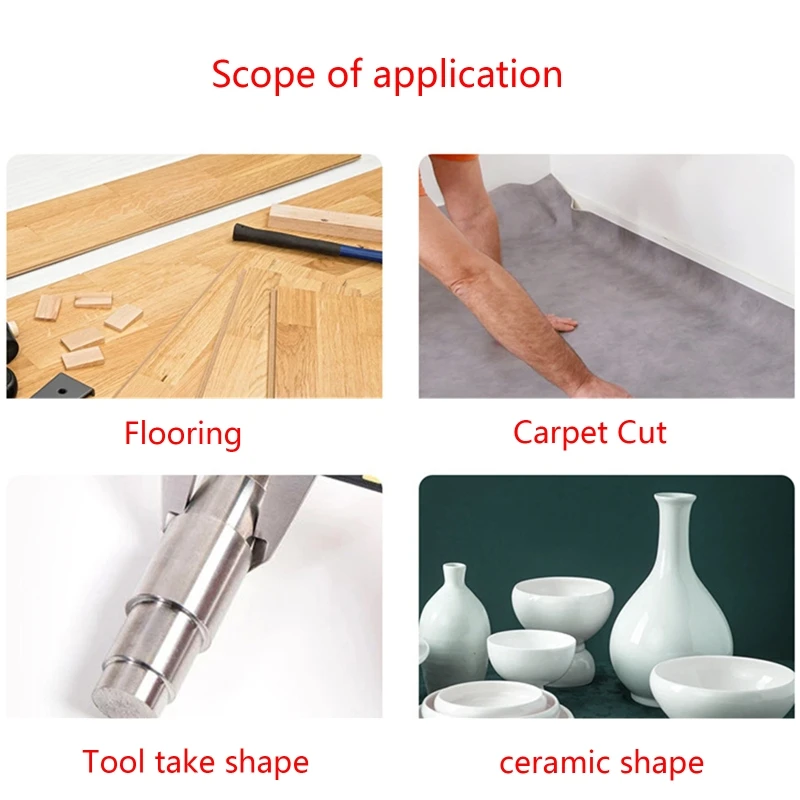 Scope of application

Flooring

Carpet Cut

Tool take shape

ceramic shape