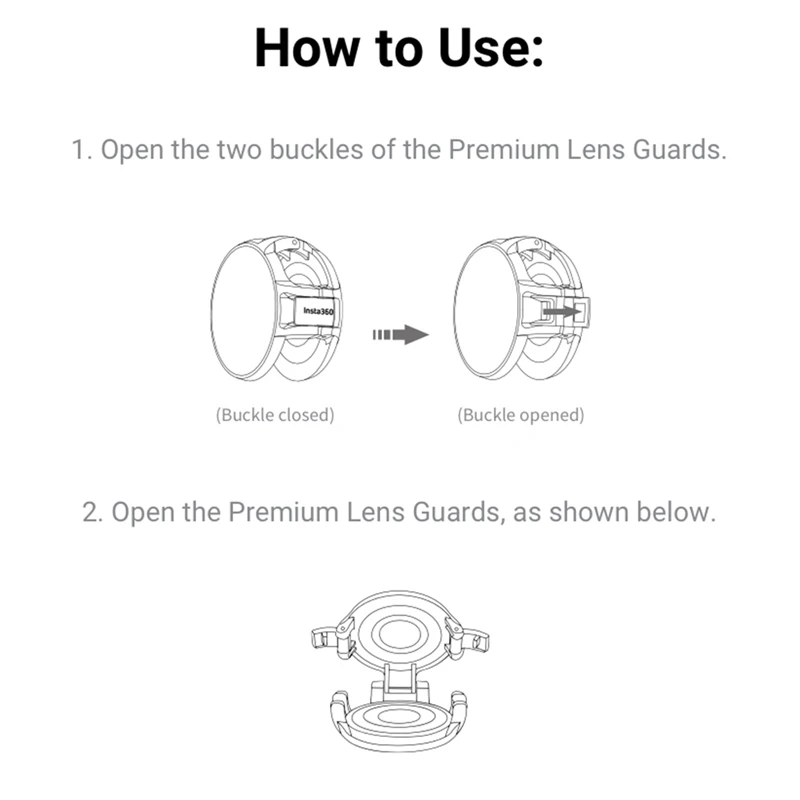 How to Use:

1. Open the two buckles of the Premium Lens Guards.

Insta360

(Buckle closed)

(Buckle opened)

2. Open the Premium Lens Guards, as shown below.