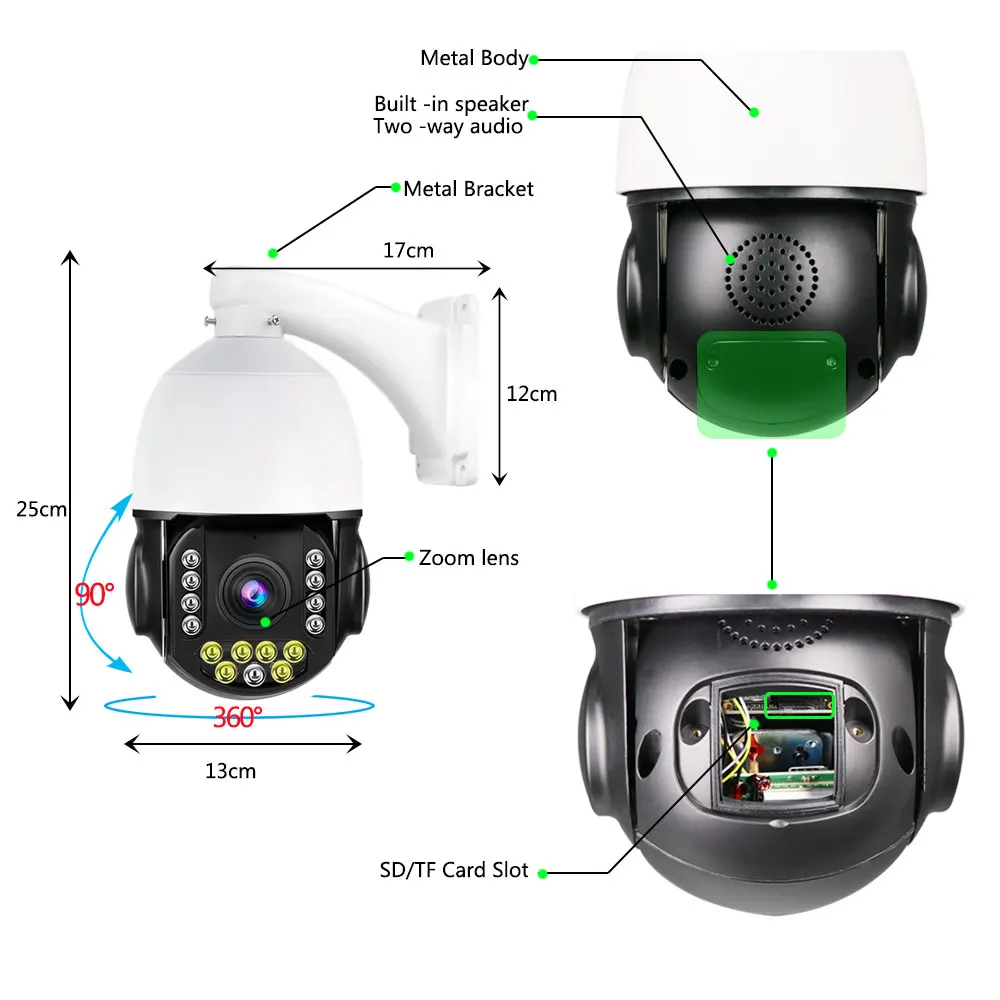 Metal Body

Built -in speaker
Two -way audio

Metal Bracket

17cm

12cm

25cm

Zoom lens

90°

360°

13cm

SD/TF Card Slot