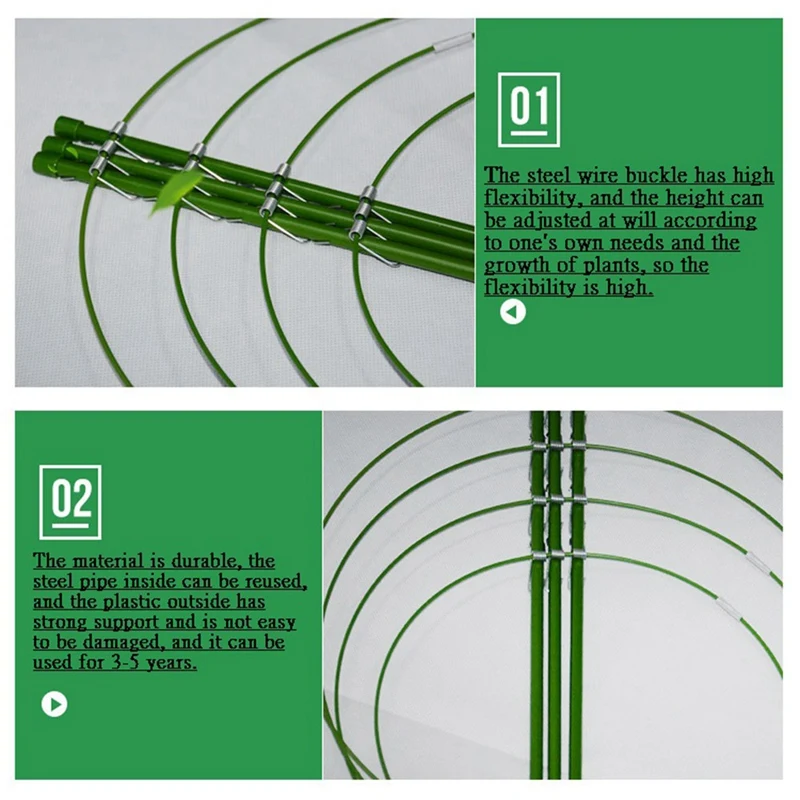 01

The steel wire buckle has high flexibility, and the height can be adjusted at will according to one's own needs and the growth of plants, so the flexibility is high.

02

The material is durable, the steel pipe inside can be reused, and the plastic outside has strong support and is not easy to be damaged, and it can be used for 3-5 years.