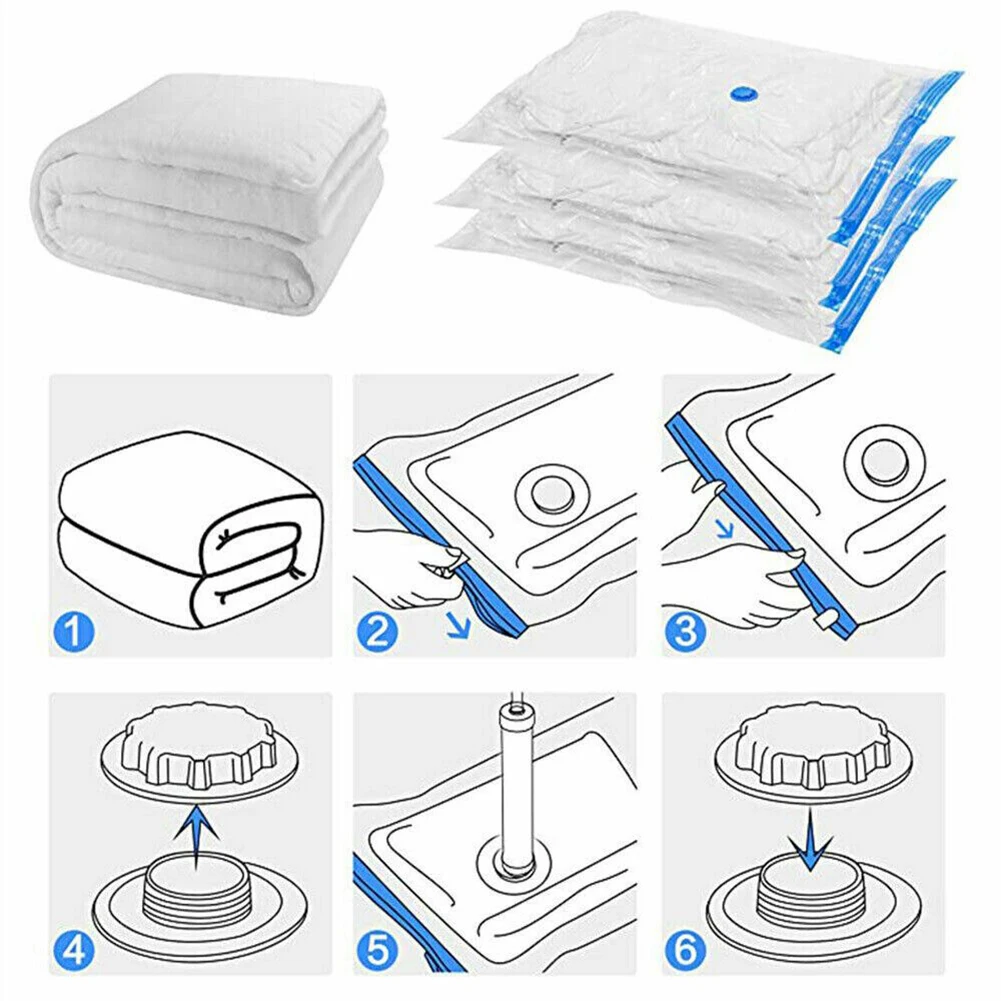 1
2
3
4
5
6