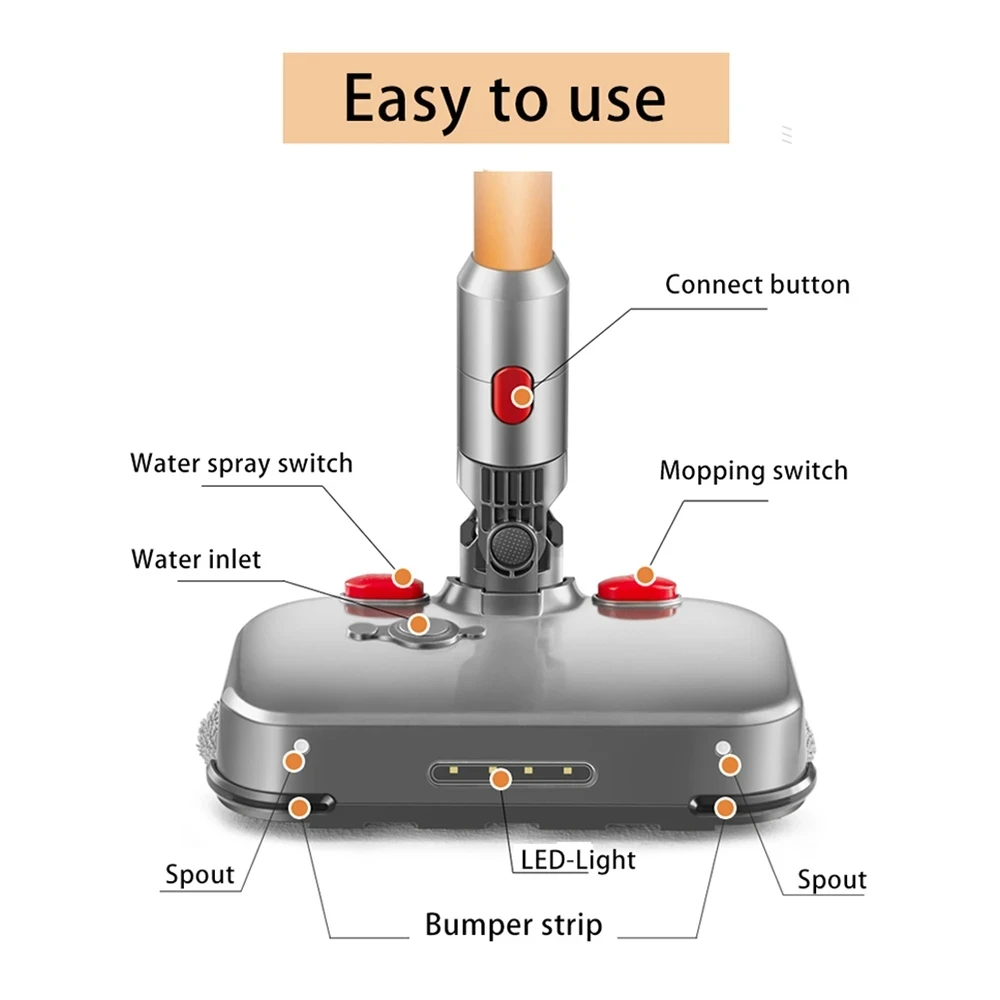 Easy to use

Connect button

Water spray switch

Mopping switch

Water inlet

Spout

LED-Light

Spout

Bumper strip