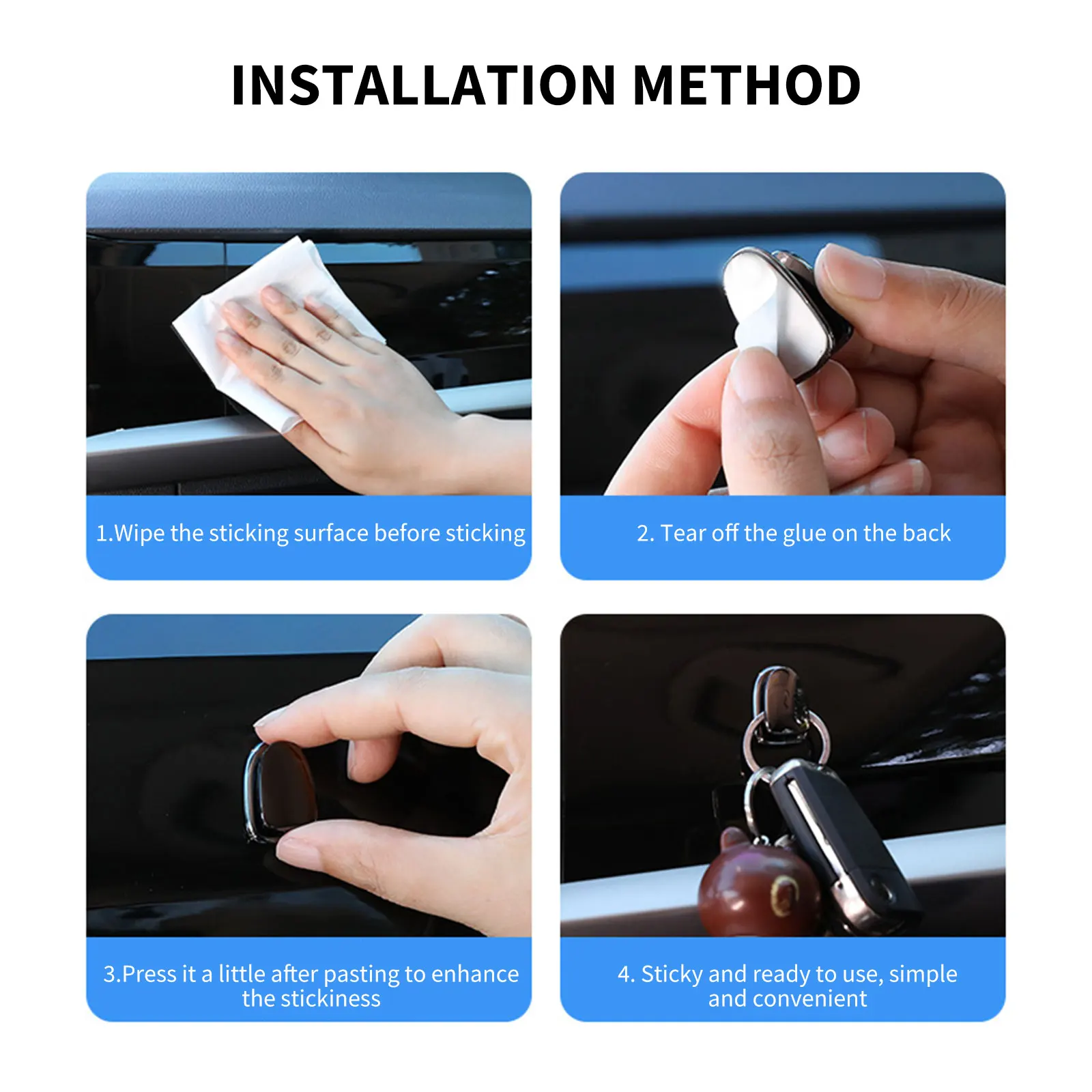 INSTALLATION METHOD

1.Wipe the sticking surface before sticking

2. Tear off the glue on the back

3.Press it a little after pasting to enhance the stickiness

4. Sticky and ready to use, simple and convenient